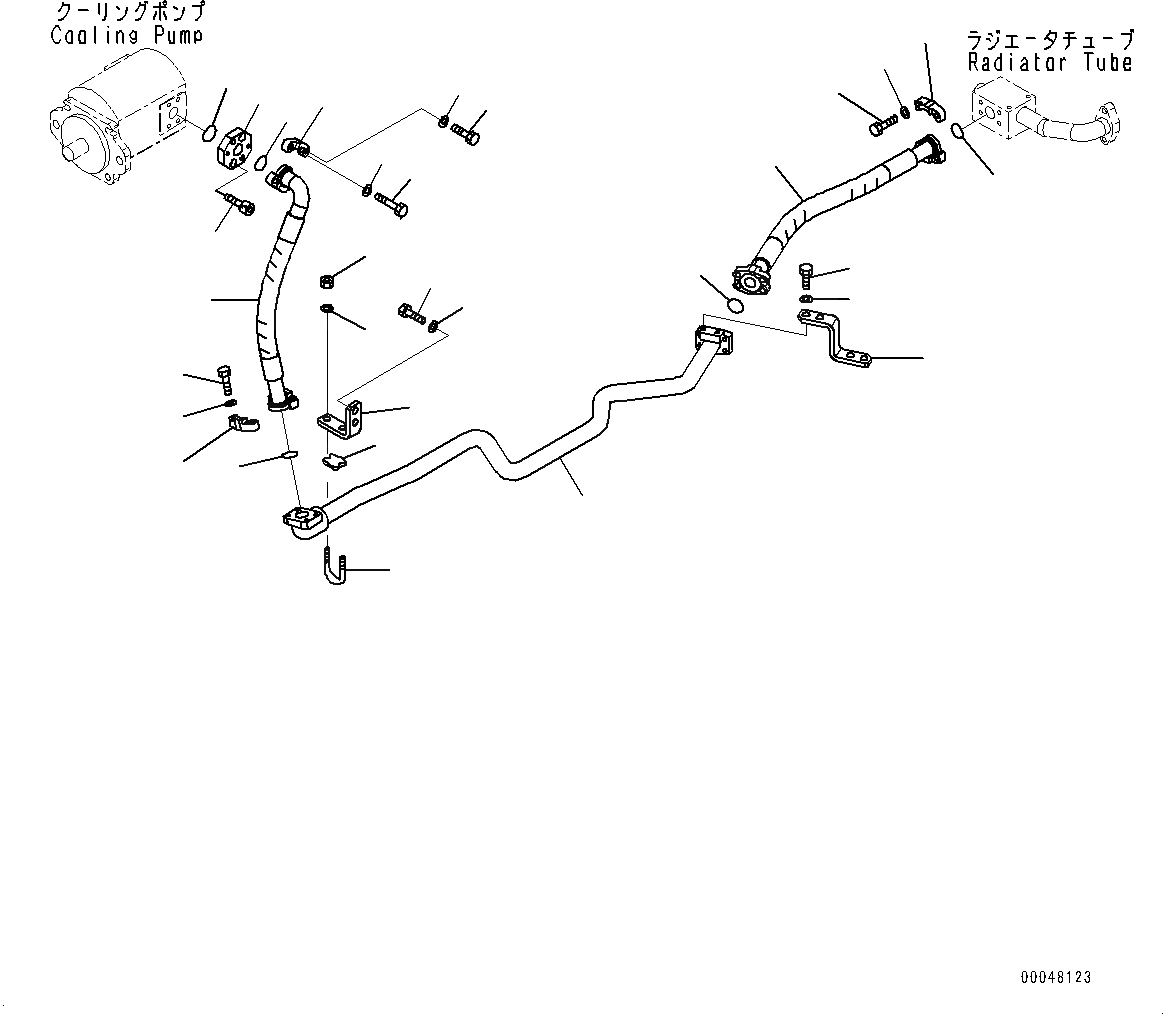 クーリングポンプ
Cooling Pump

ラジエータチューブ
Radiator Tube

00048123