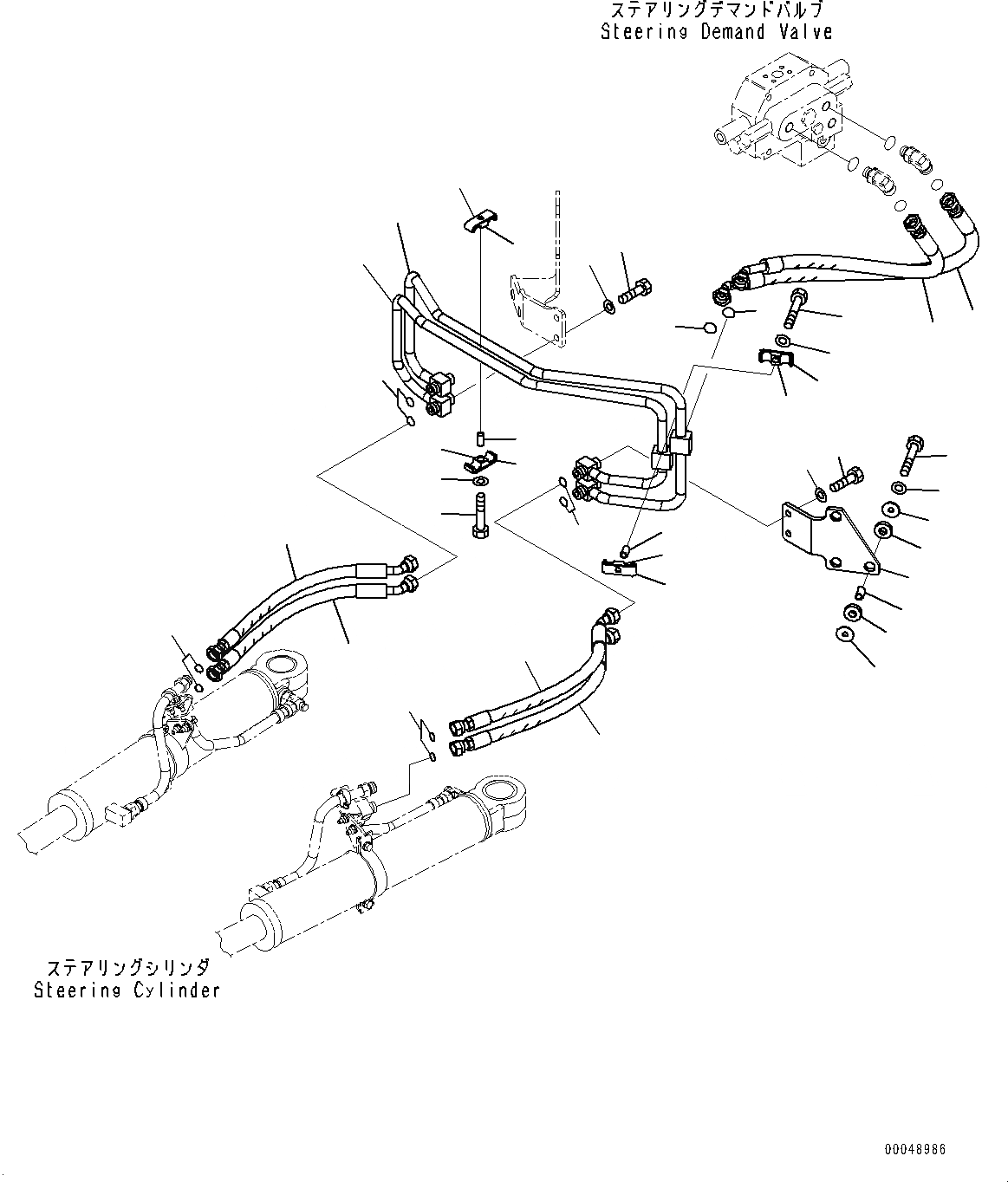 ステアリングデマンドバルブ
Steering Demand Valve

ステアリングシリンダ
Steering Cylinder

00048986