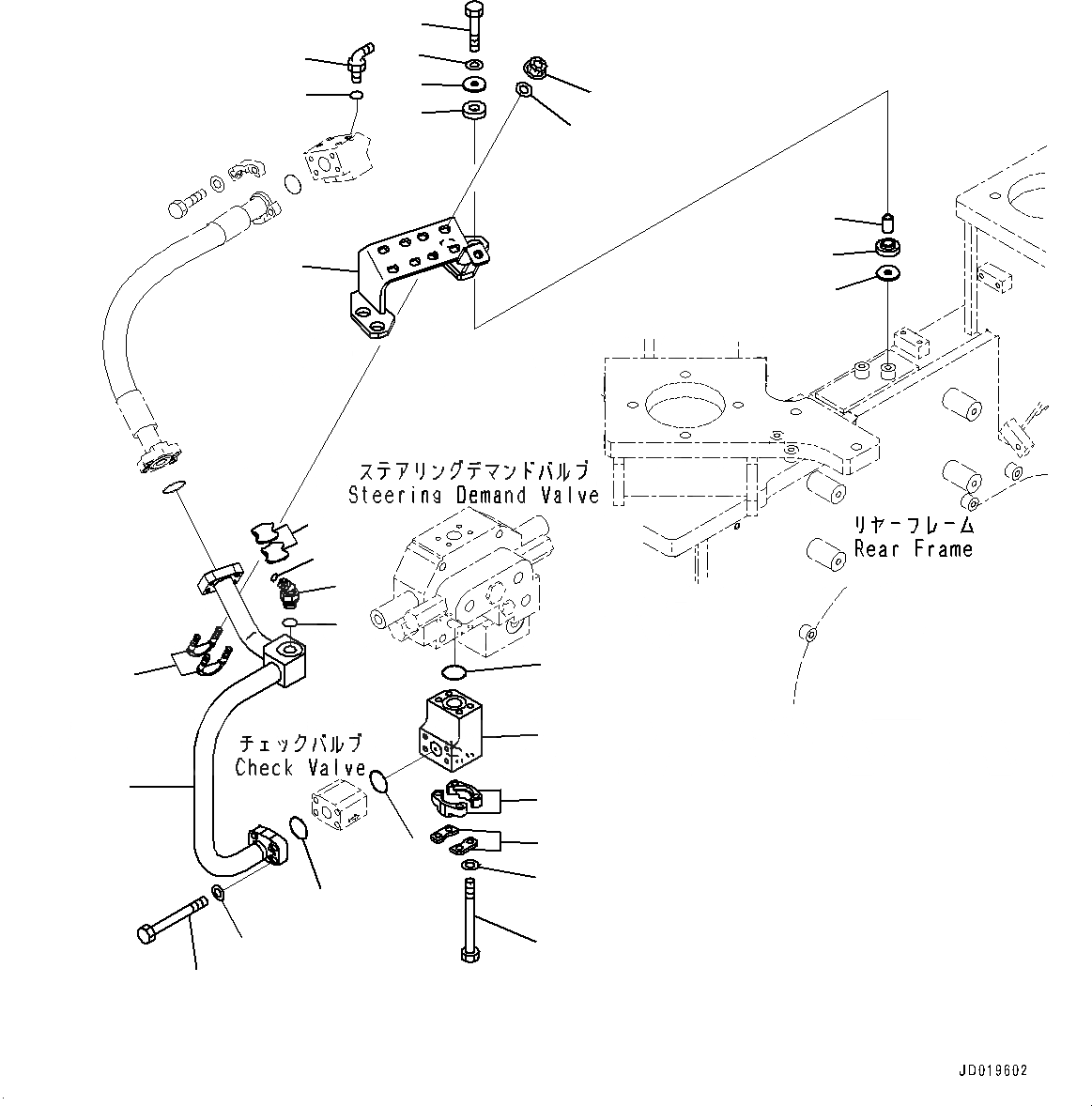 ステアリングデマンドバルブ
Steering Demand Valve

リヤーフレーム
Rear Frame

チェックバルブ
Check Valve

JD019602