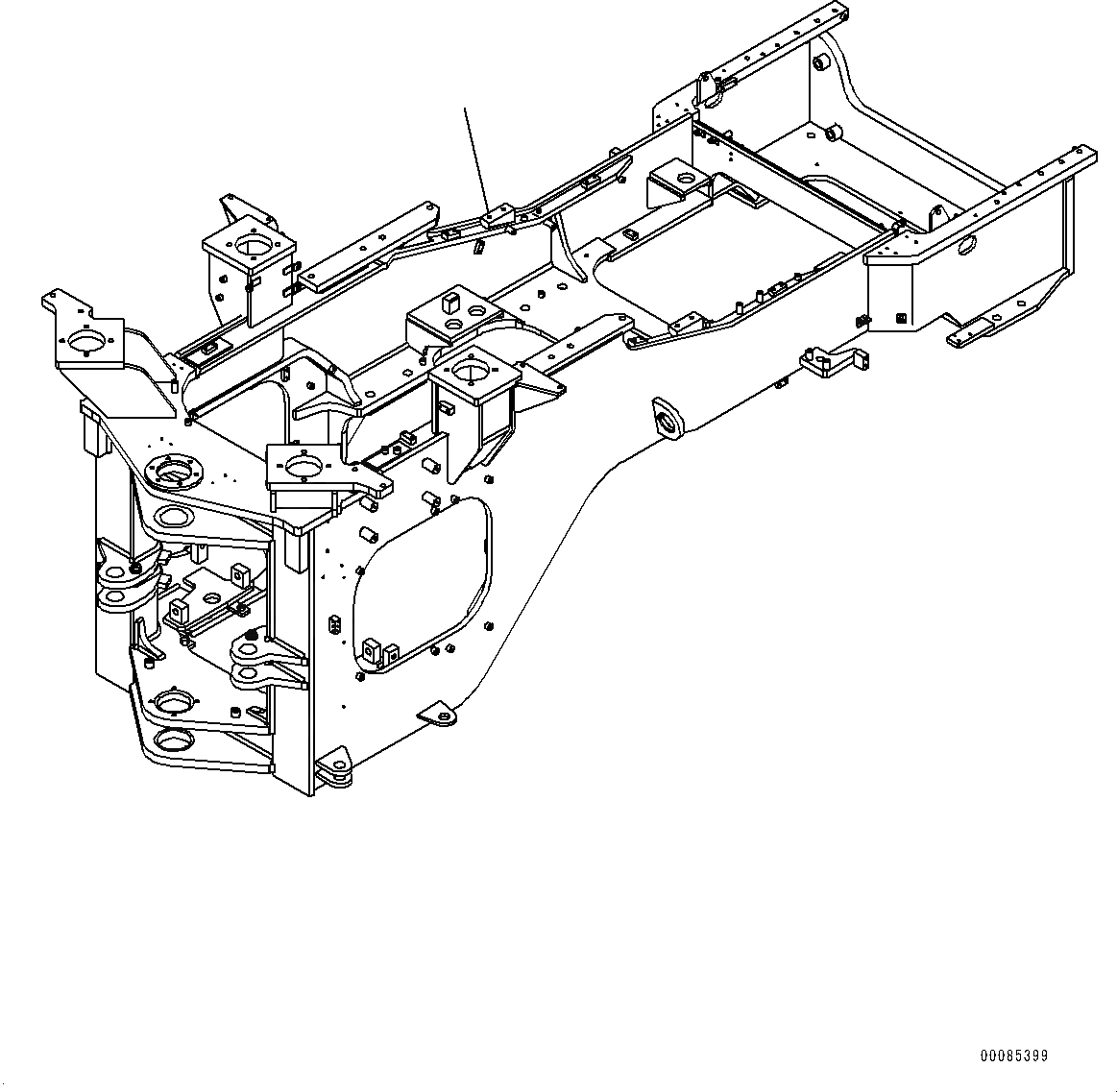 00085399