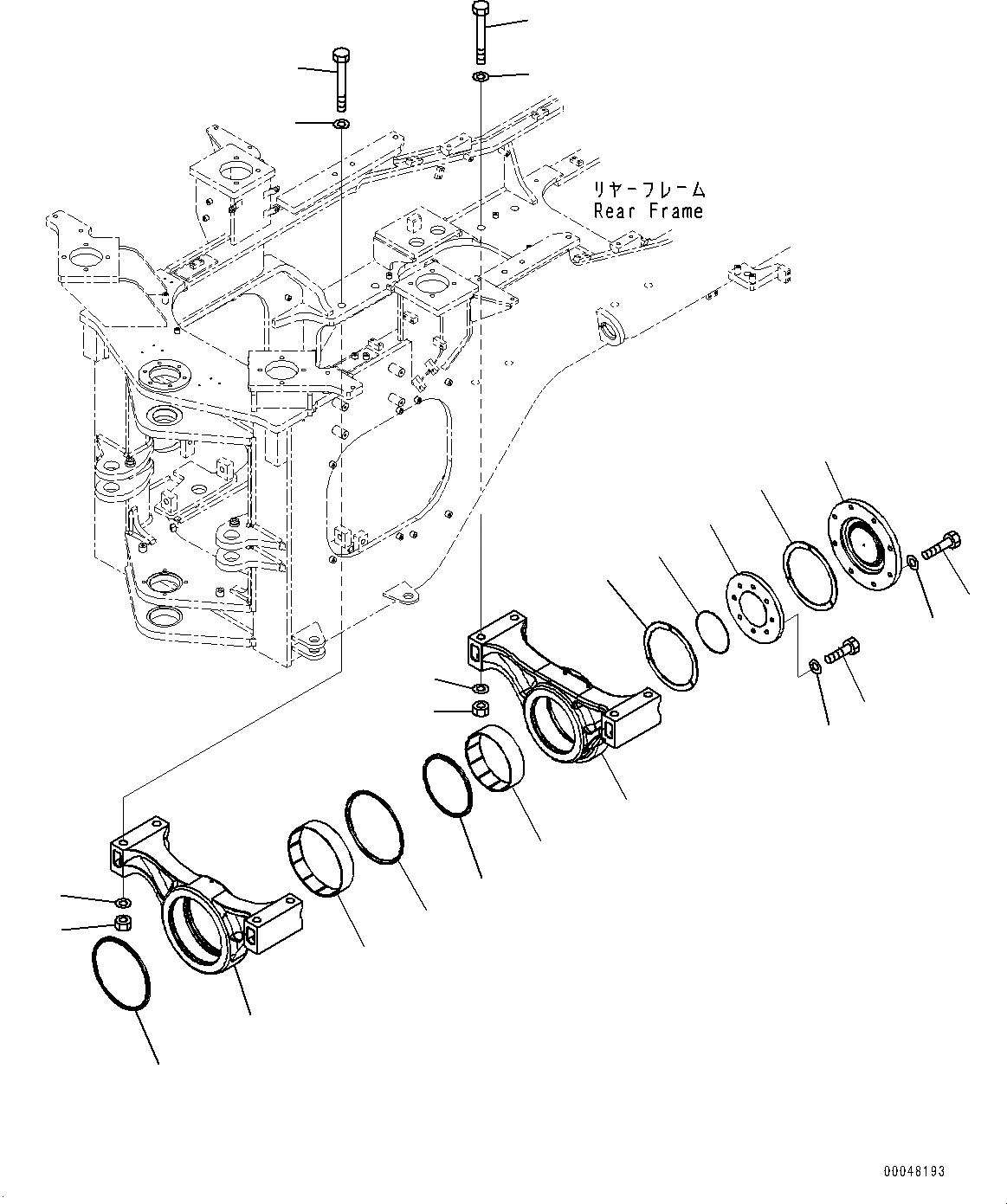 リヤーフレーム
Rear Frame

00048193