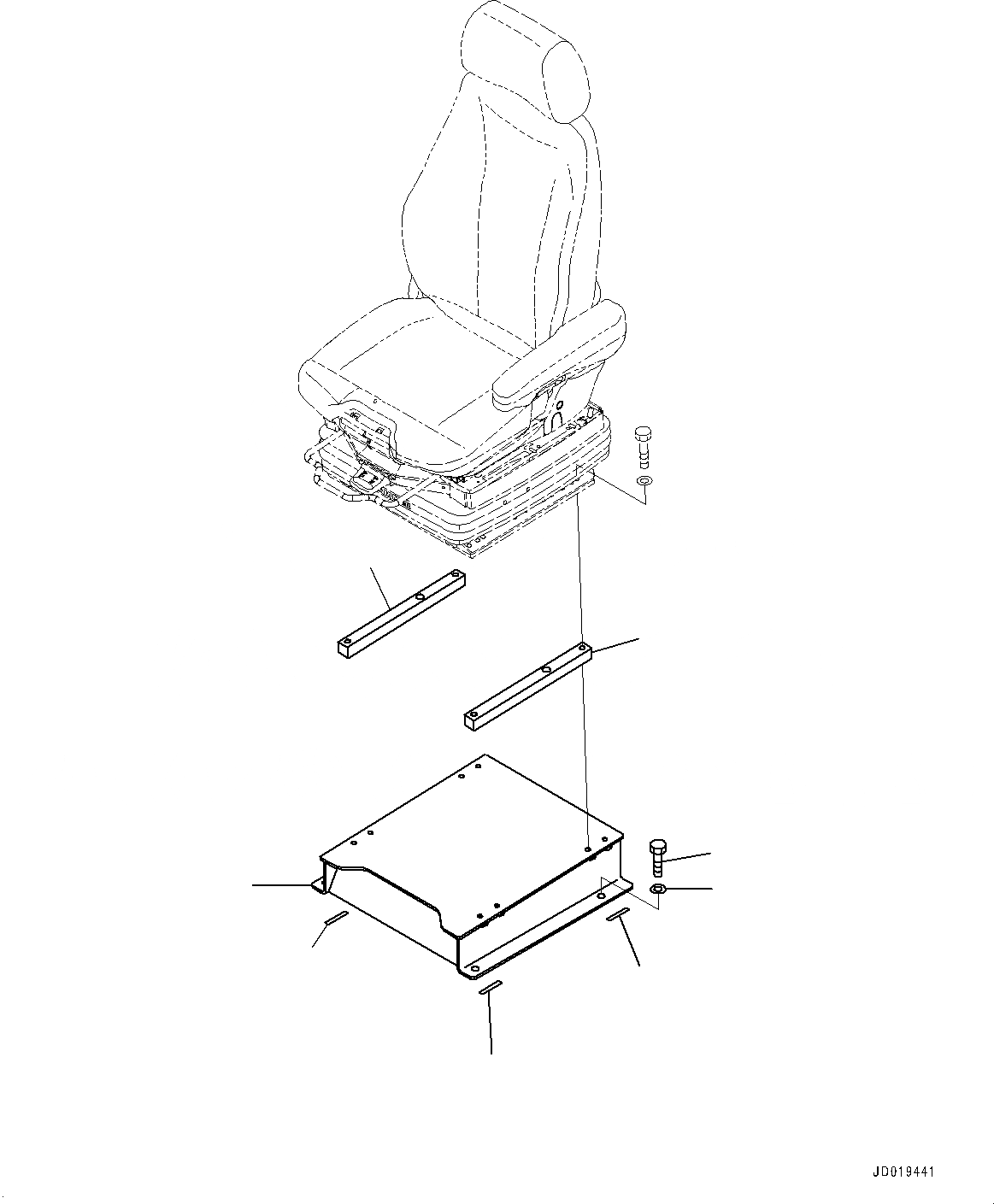 JD019441