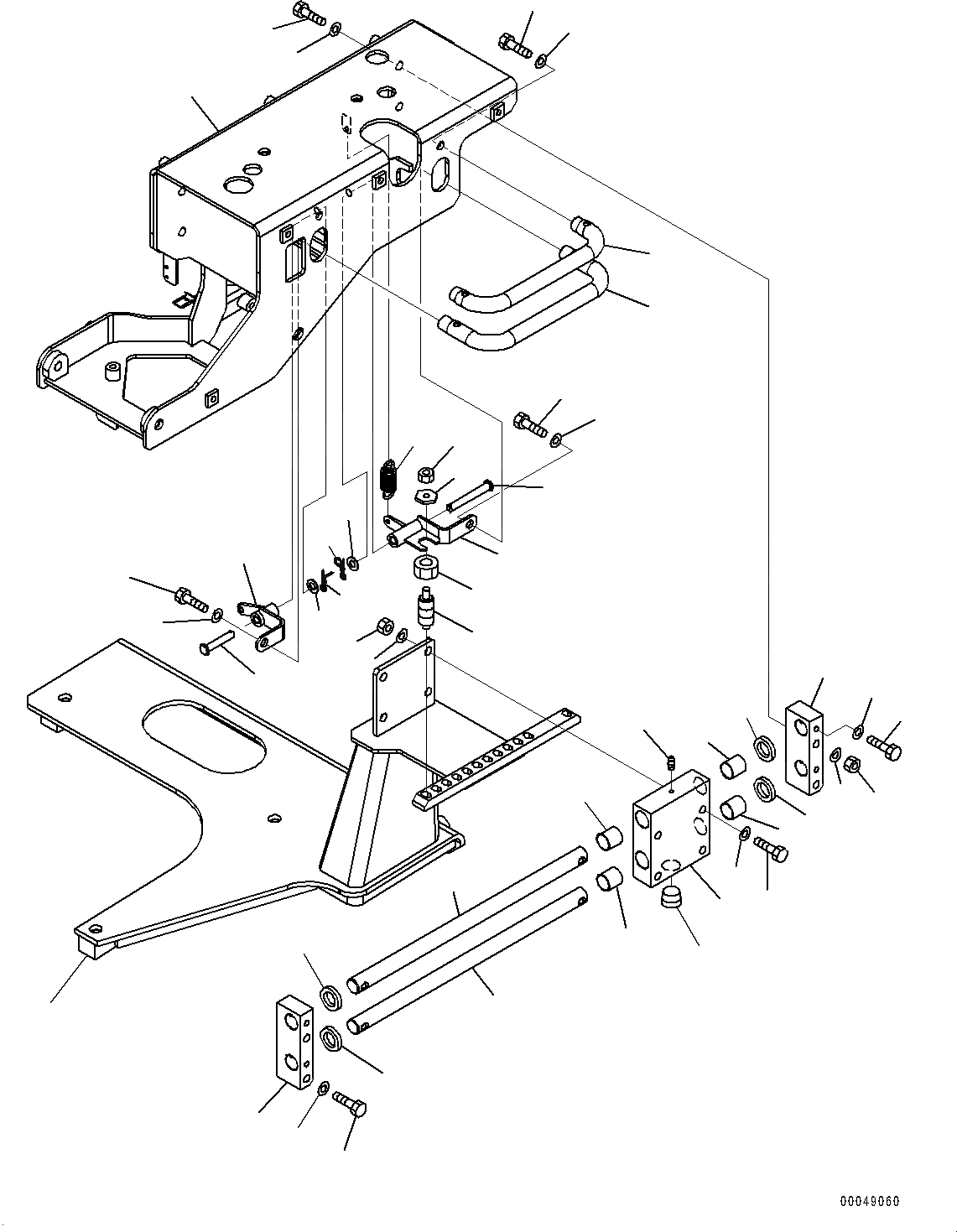 00049060