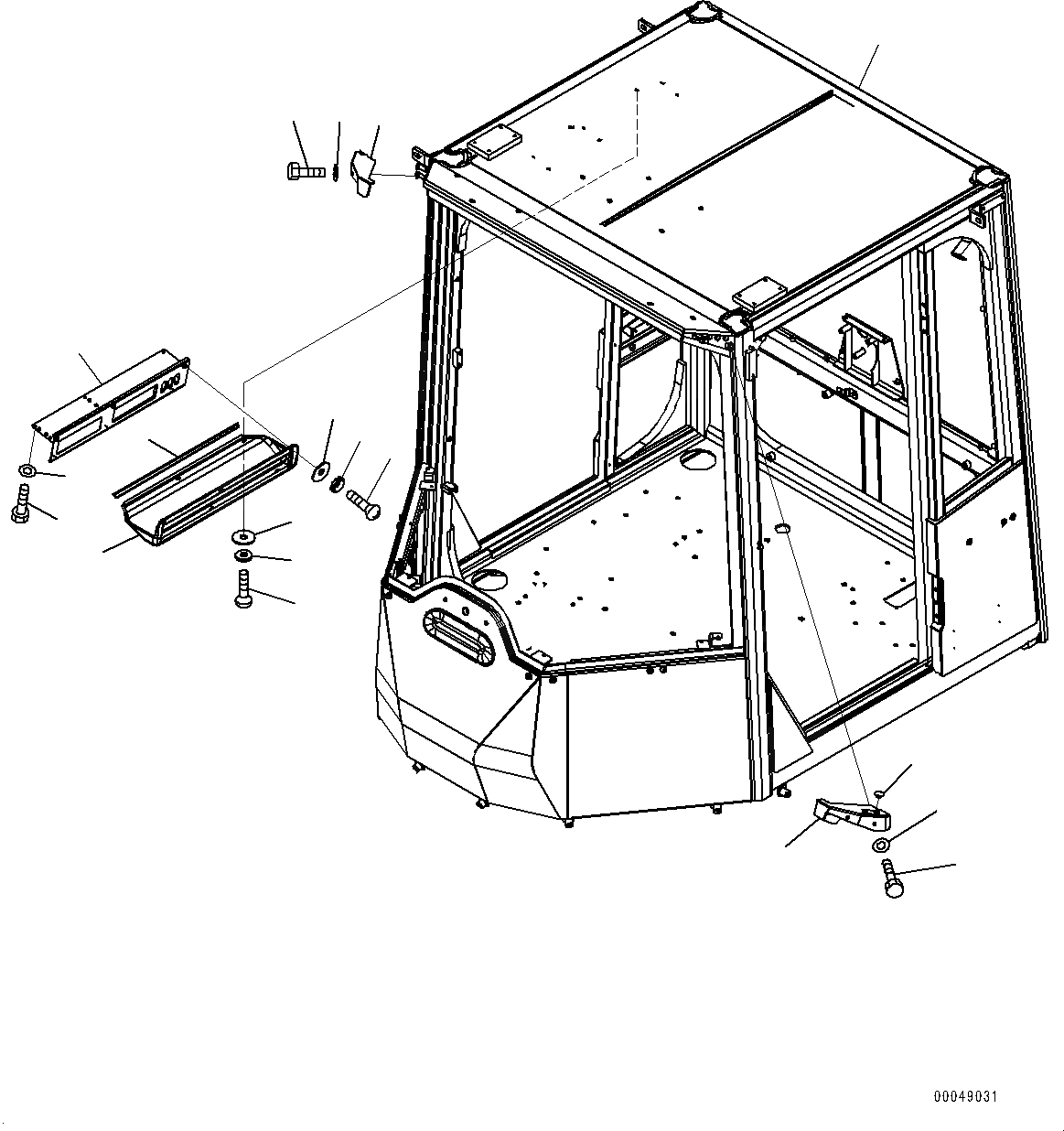 00049031