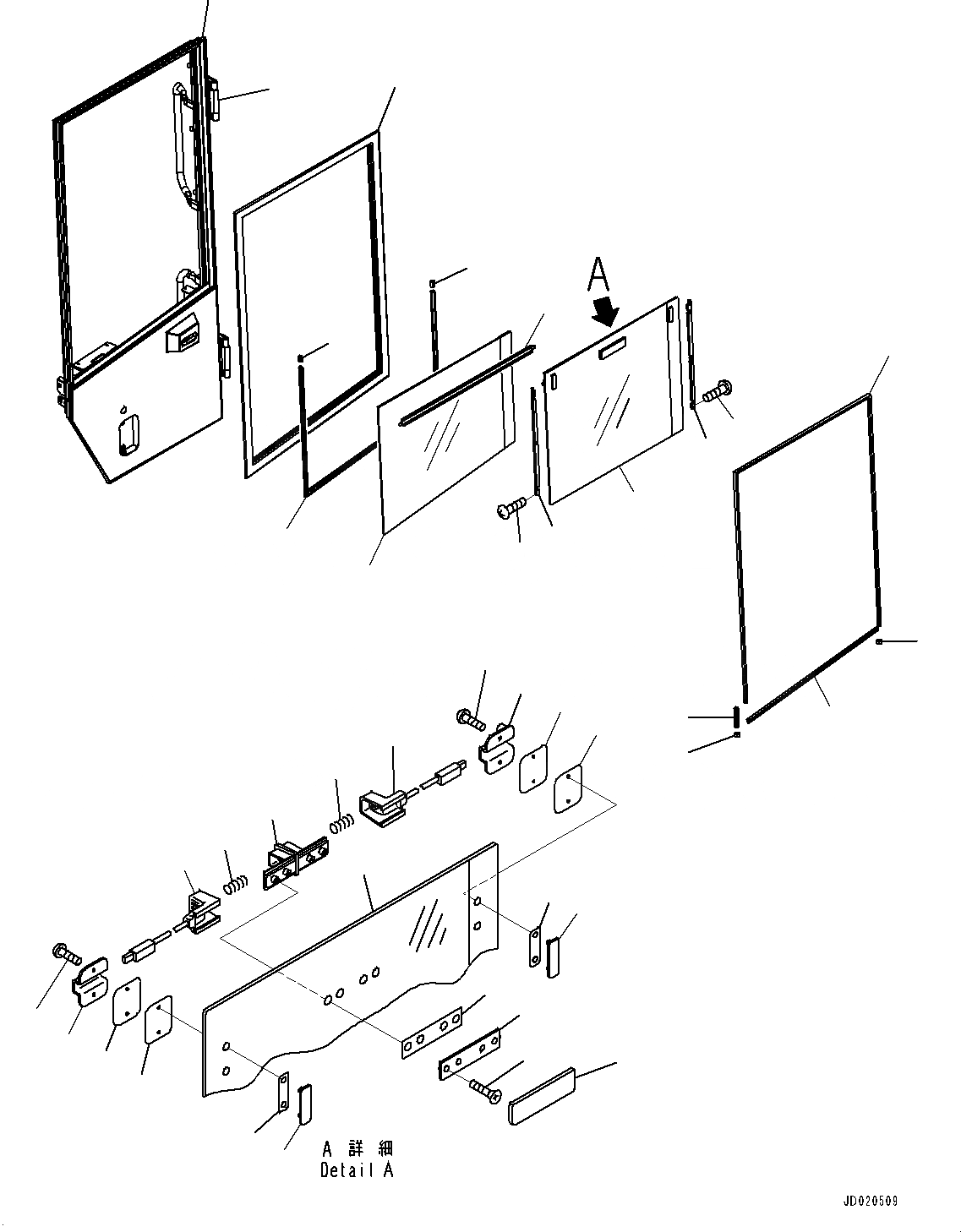 A

A 詳細
Detail A

JD020509