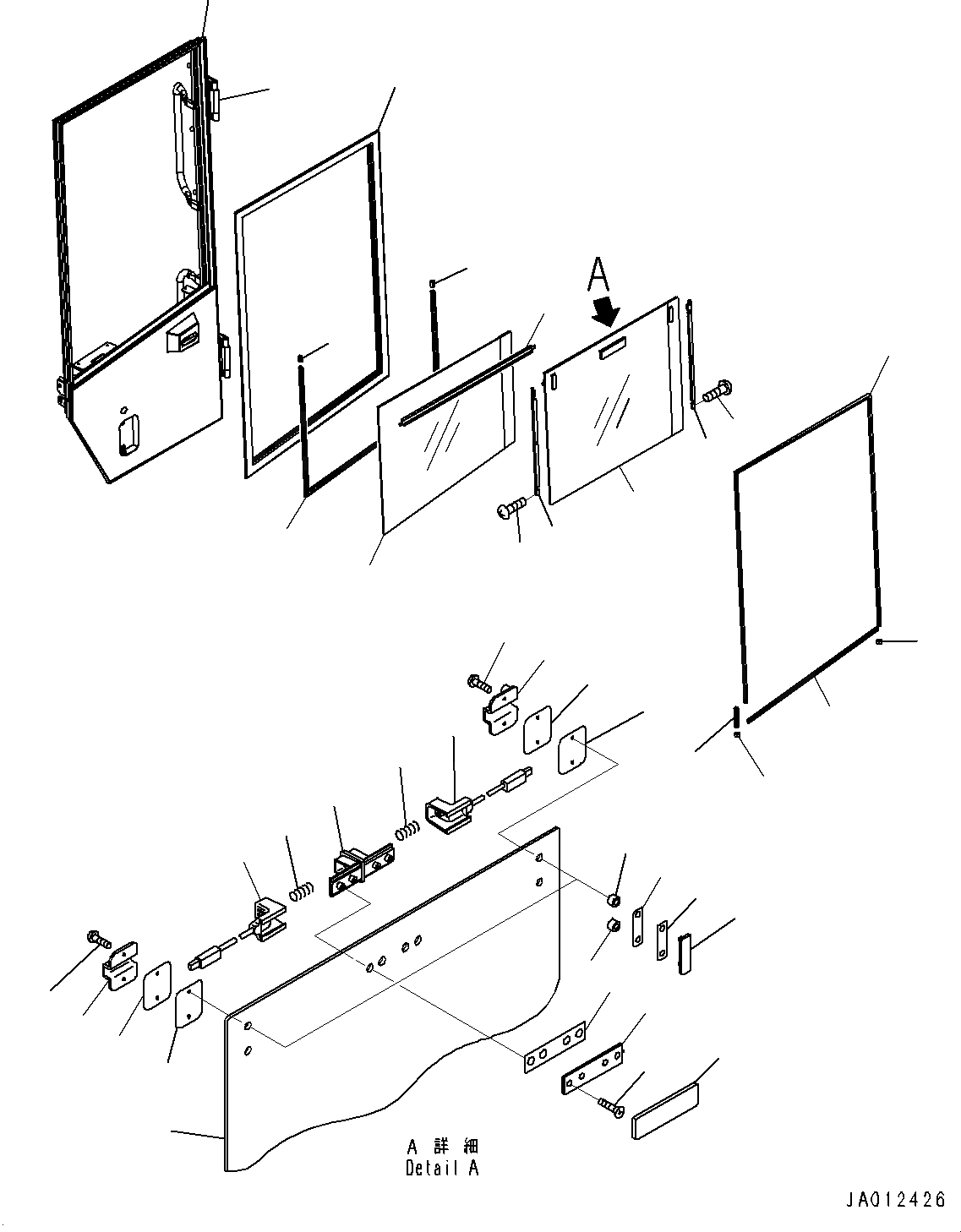 A

A 詳 細
Detail A

JA012426