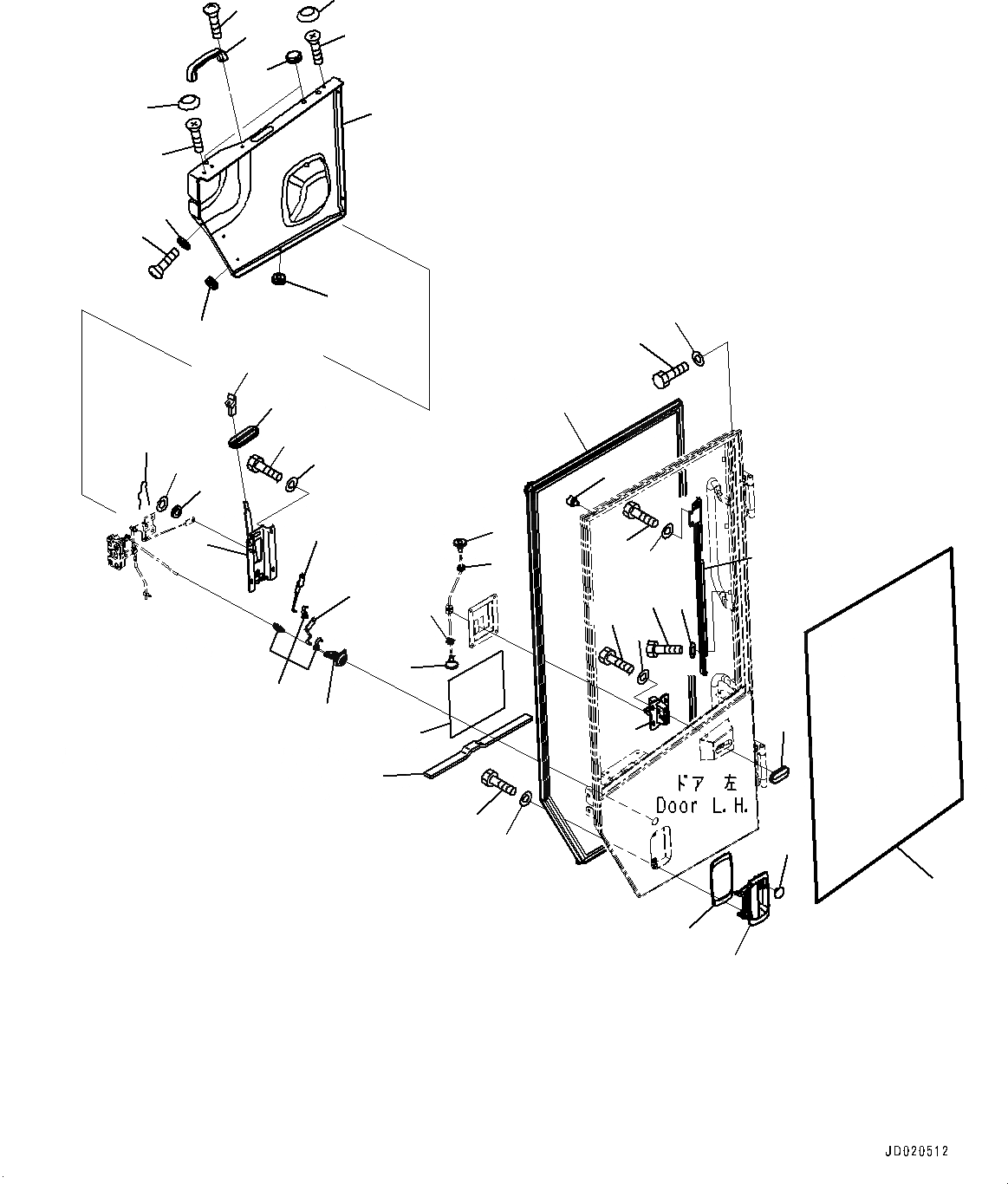 ドア 左
Door L.H.

JD020512