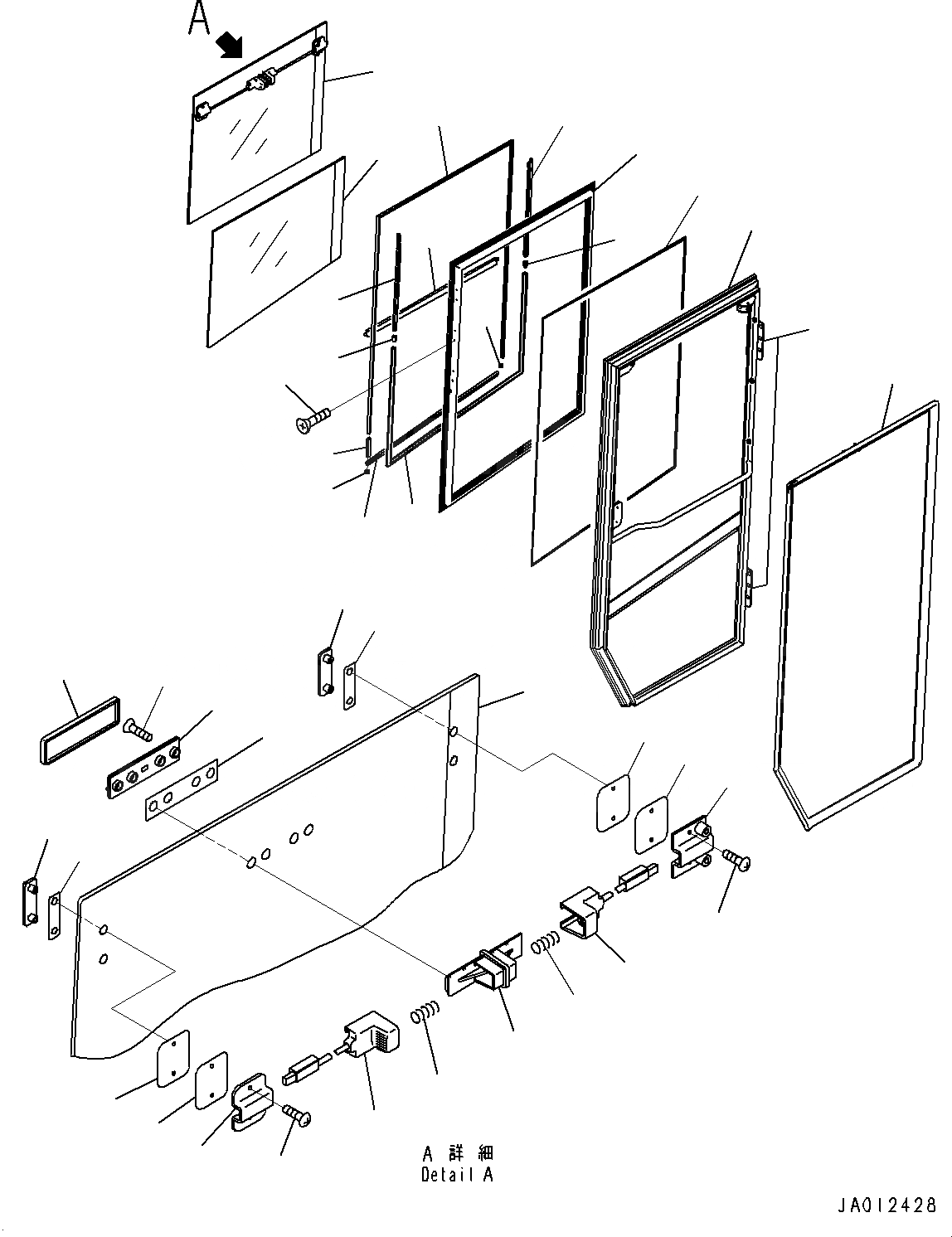 A

A 詳 細
Detail A

JA012428