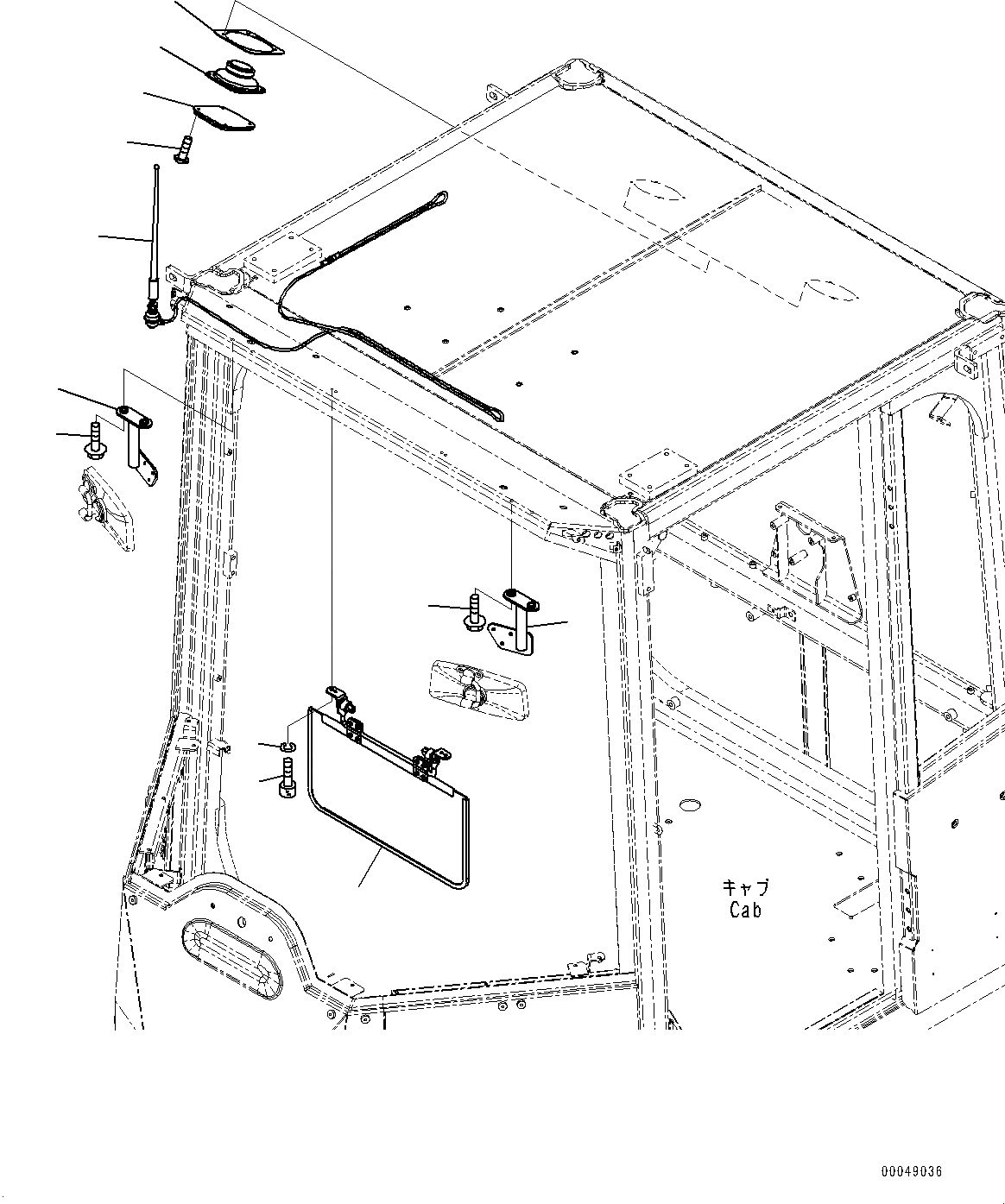 キャブ
Cab

00049036