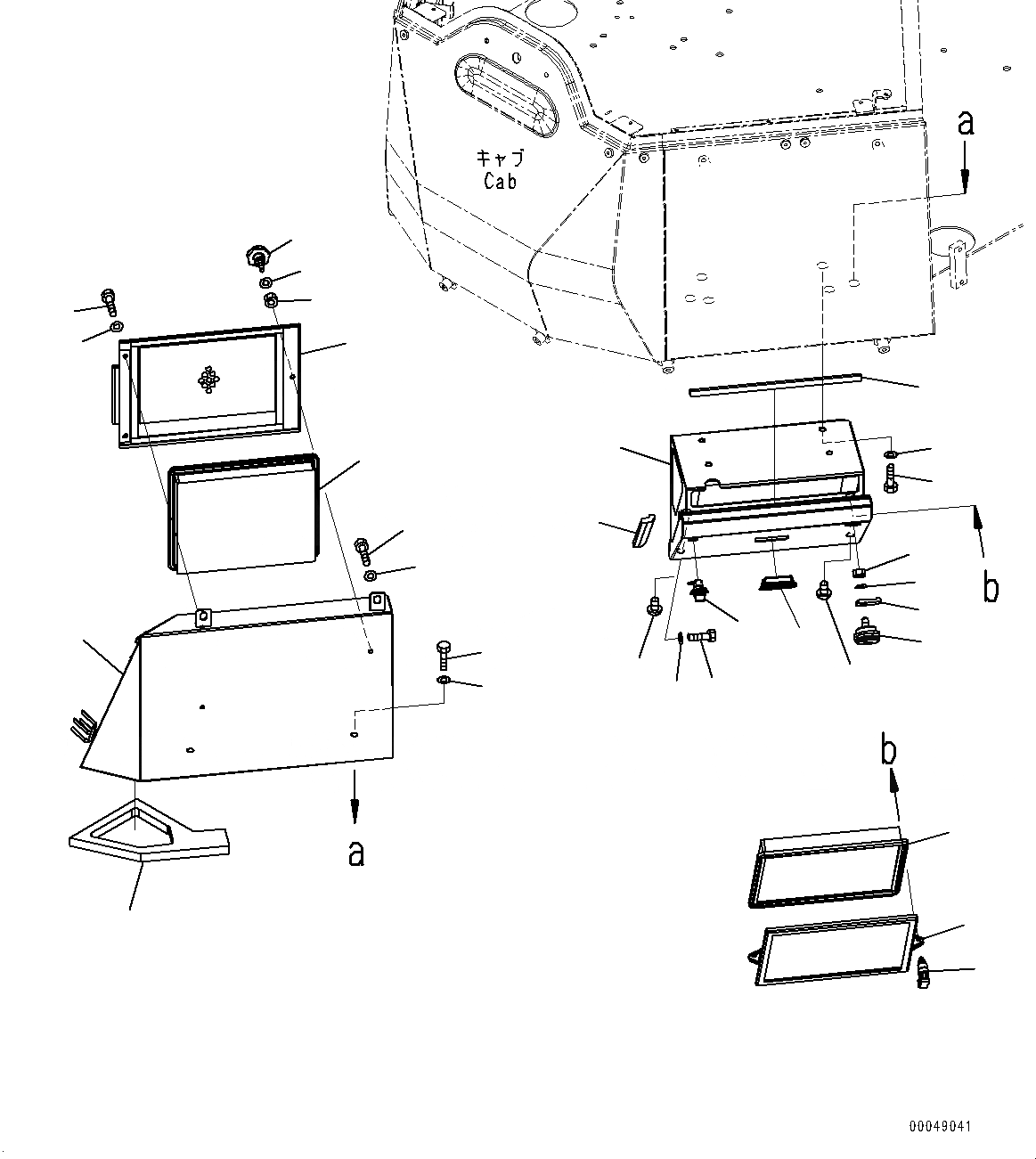 キャブ
Cab

a

b

a

b

00049041