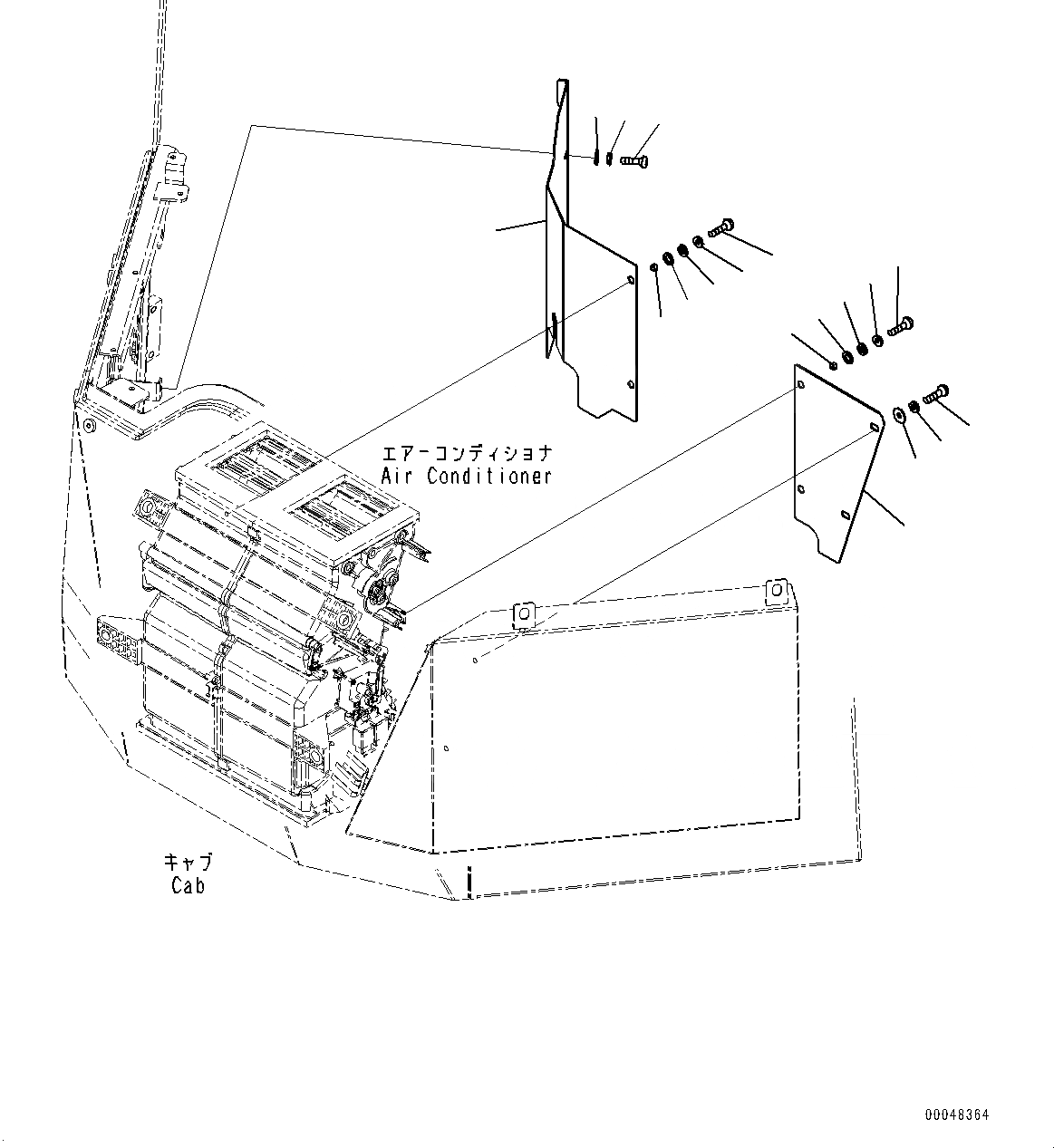 エアーコンディショナ
Air Conditioner

キャブ
Cab

00048364