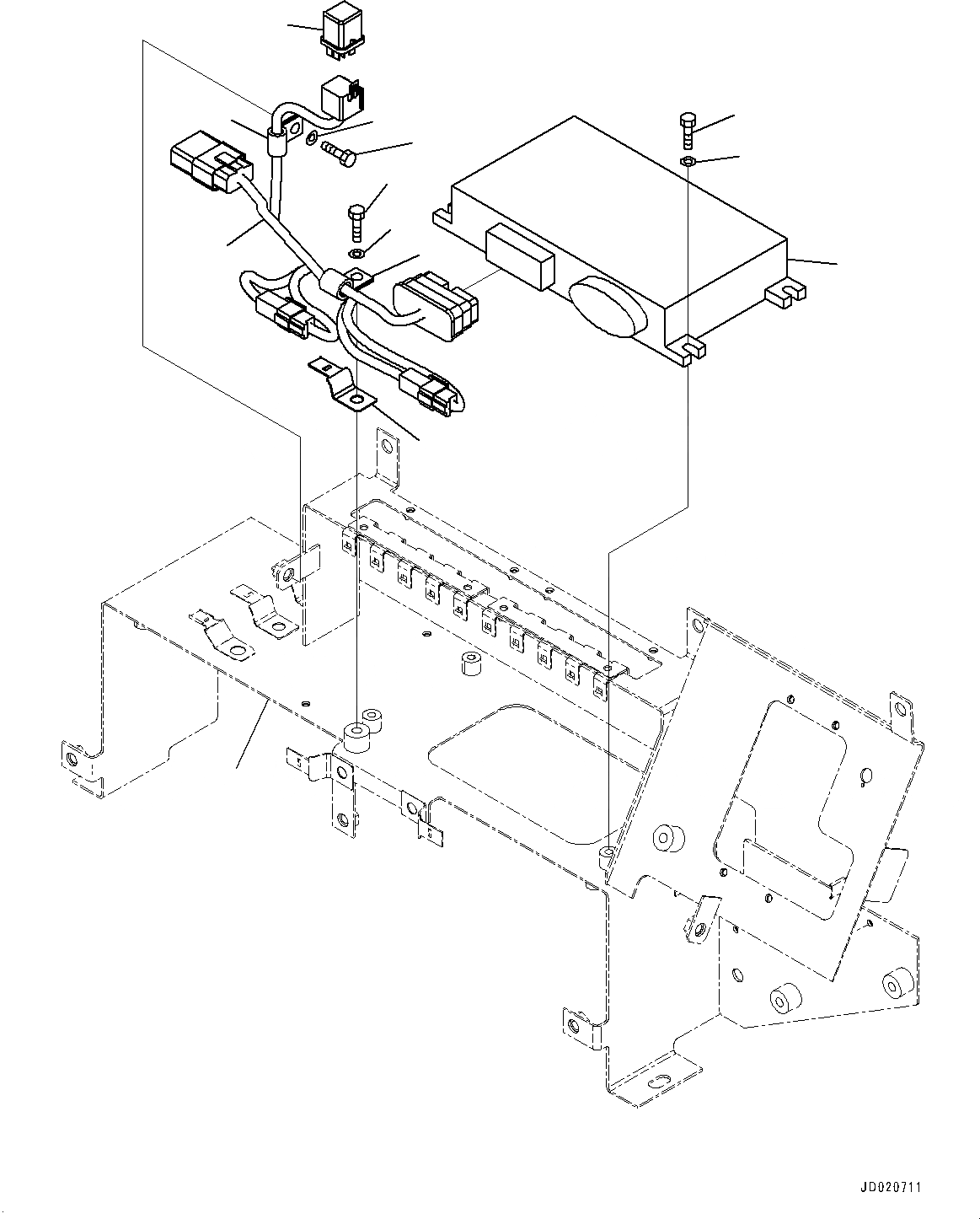 JD020711