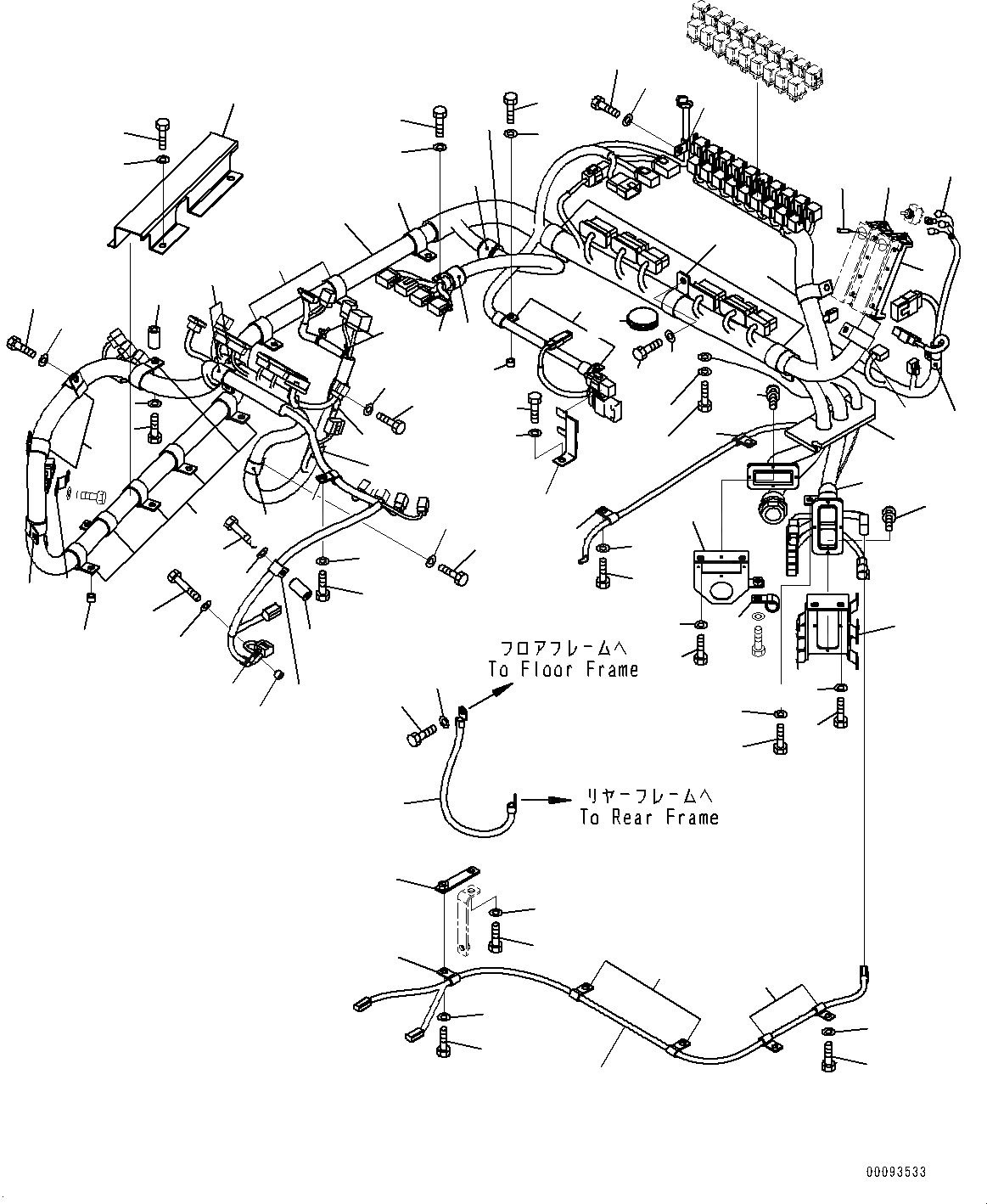 フロアフレームへ
To Floor Frame

リヤーフレームへ
To Rear Frame

00093533