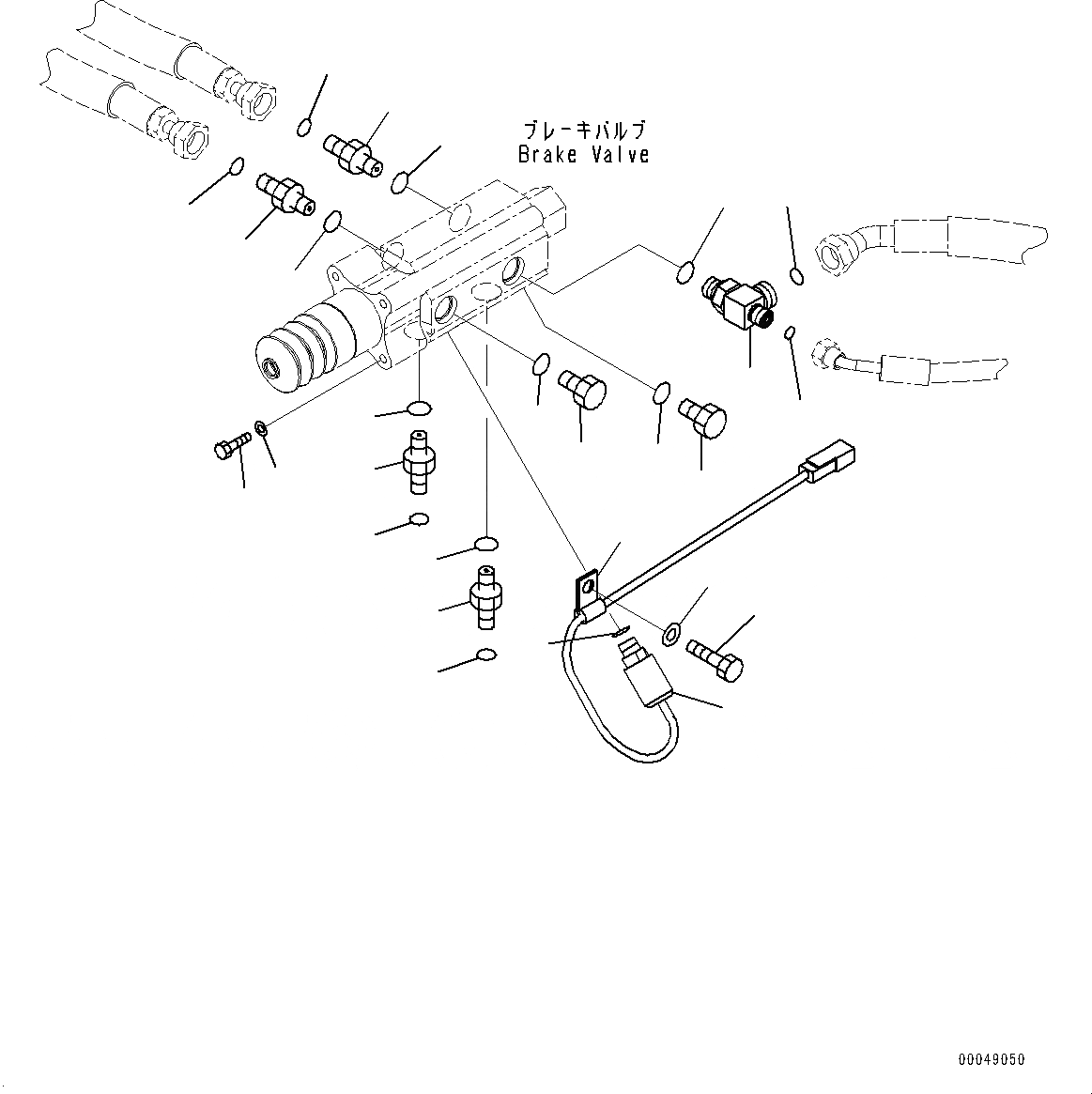 ブレーキバルブ
Brake Valve

00049050