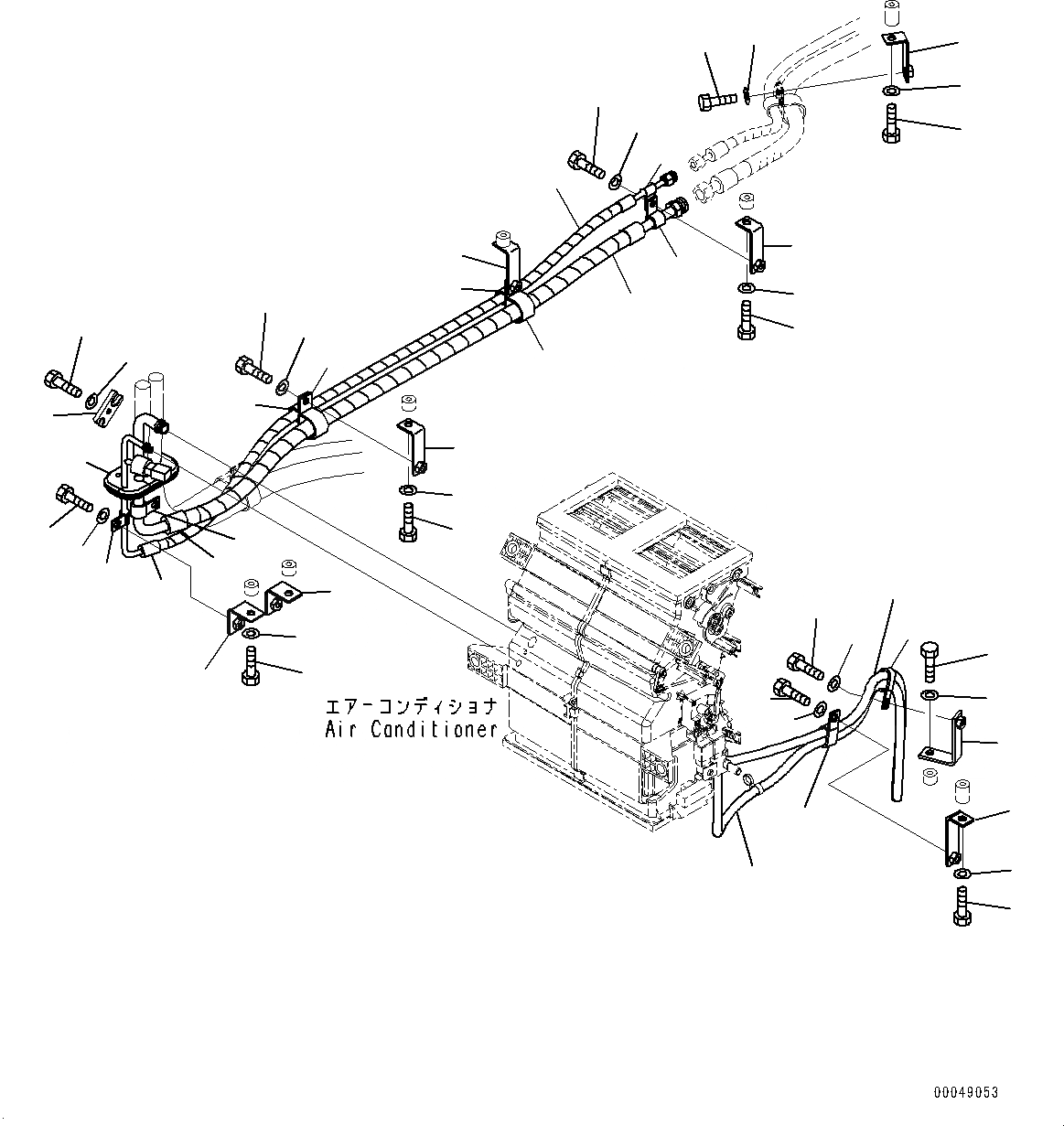 エアーコンディショナ
Air Conditioner

00049053