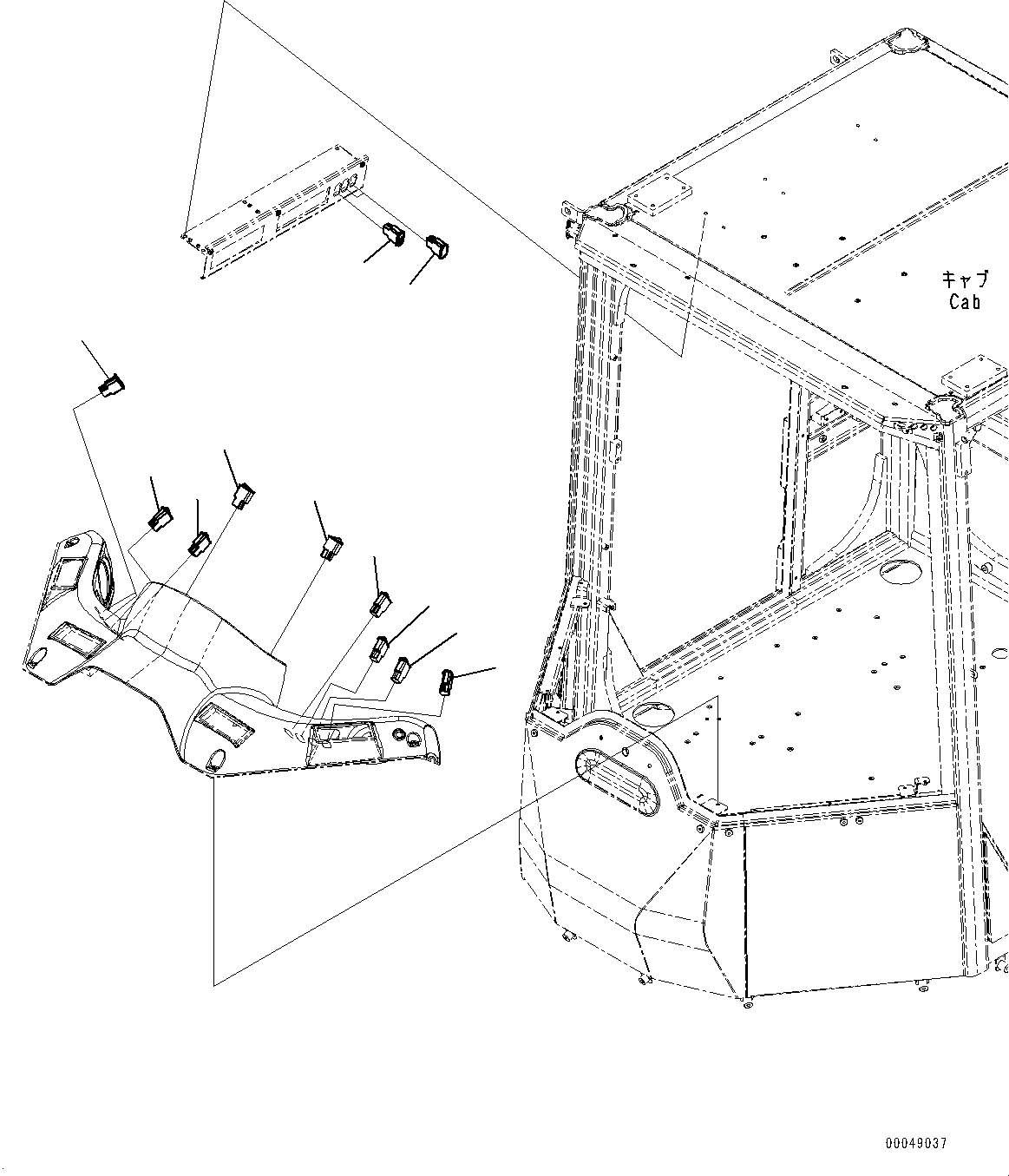 キャブ
Cab

00049037