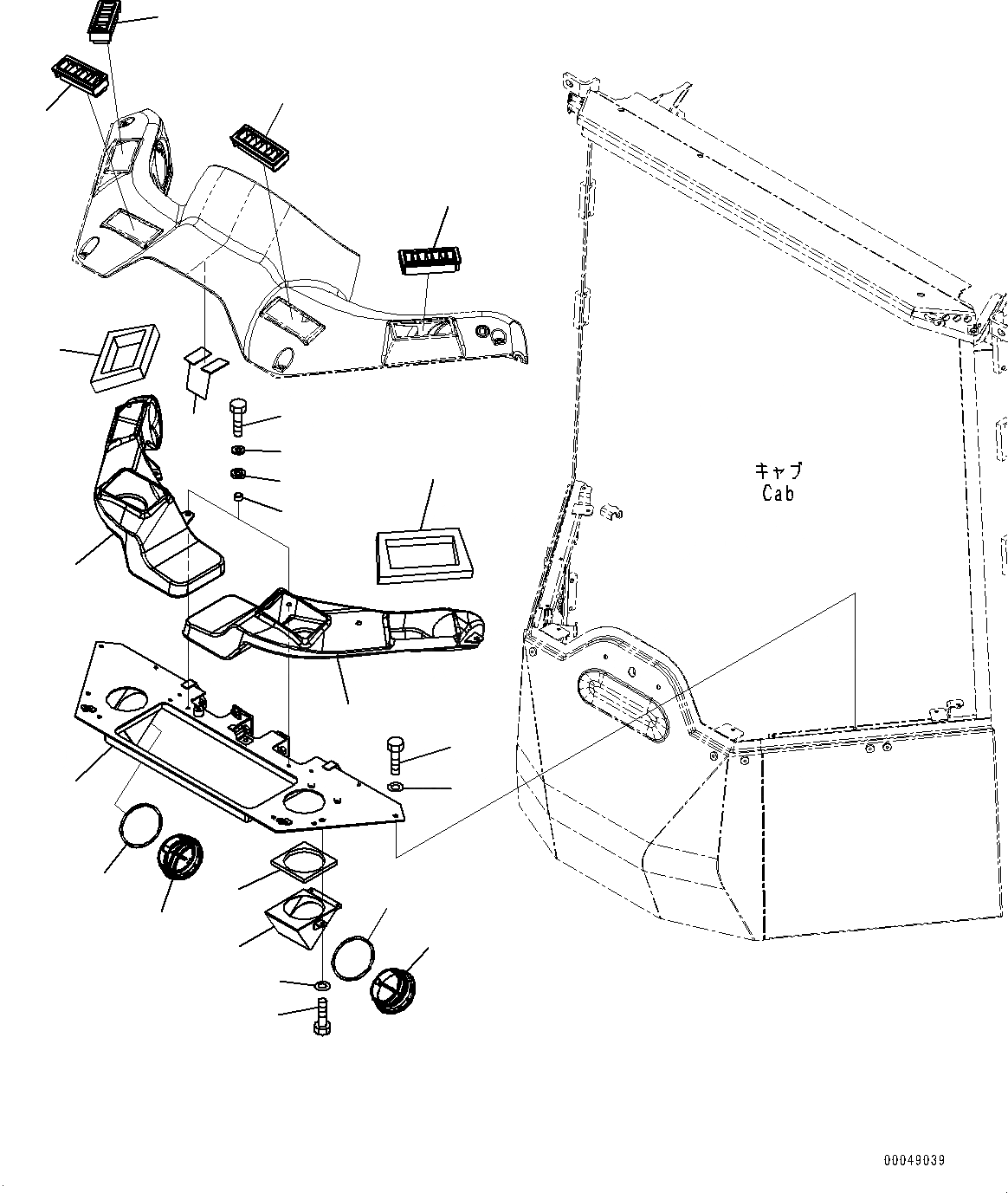 キャブ
Cab

00049039