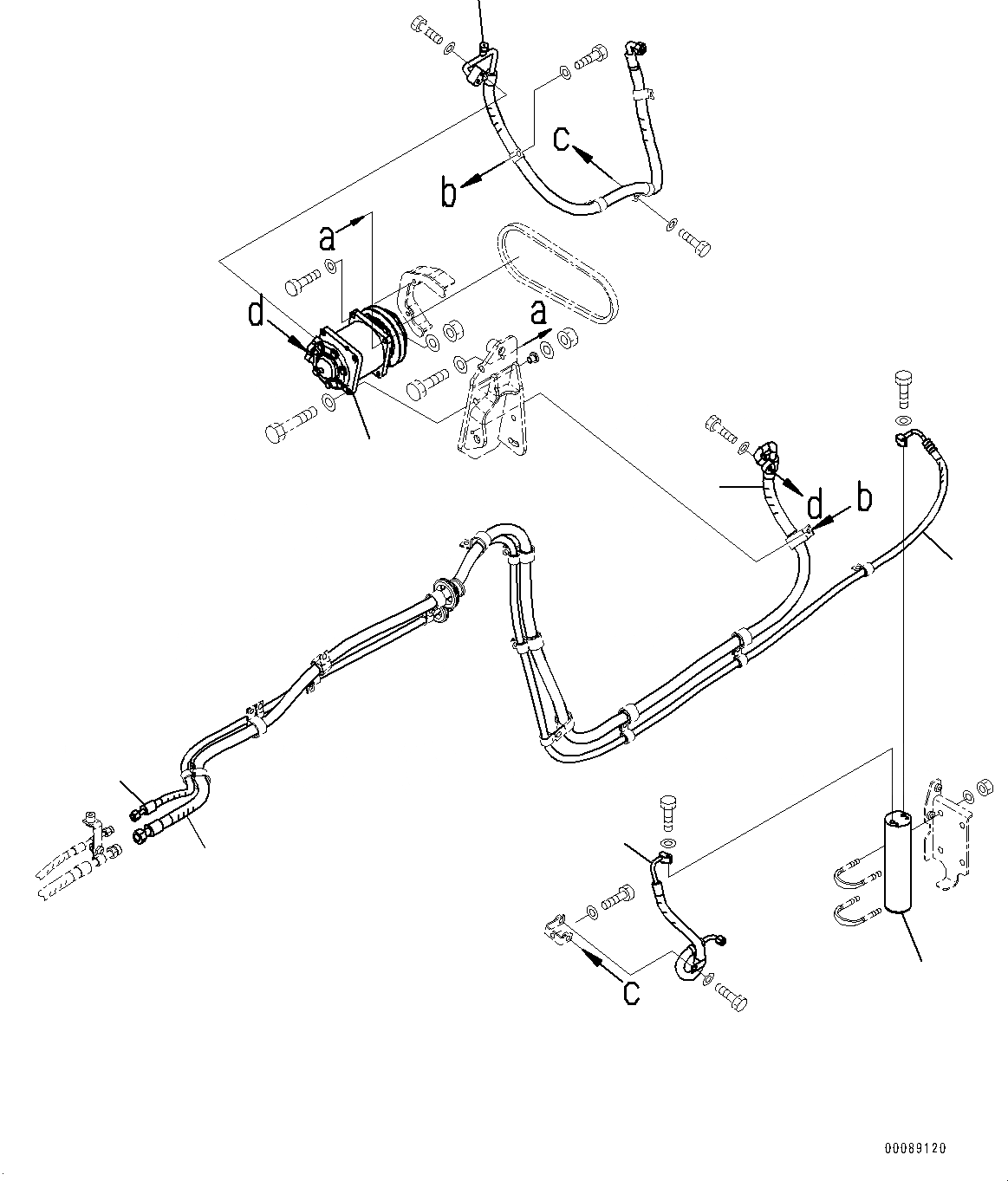 c
b
a
d
a
d
b
c
00089120