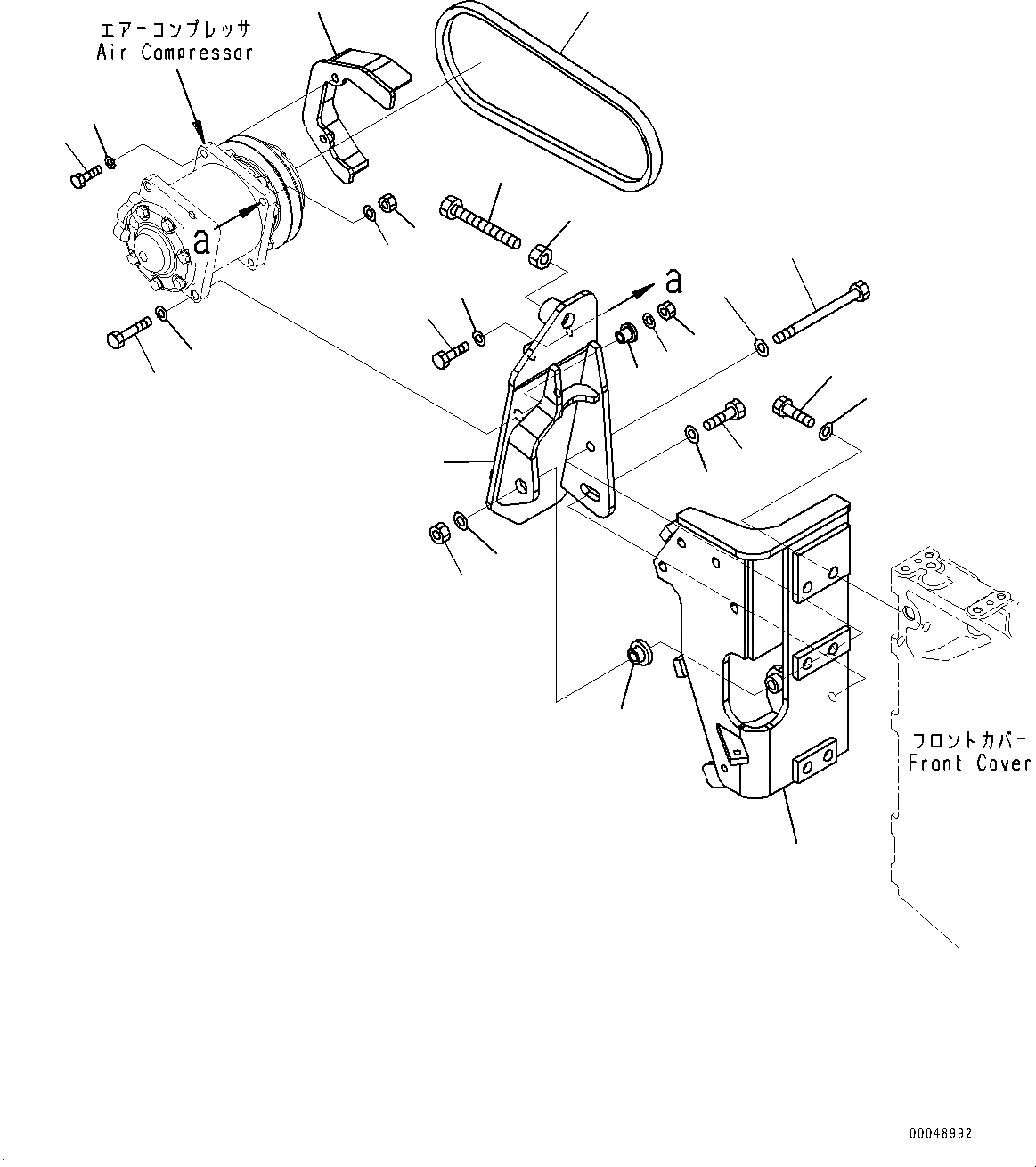 エアーコンプレッサ
Air Compressor

a

a

フロントカバー
Front Cover

00048992