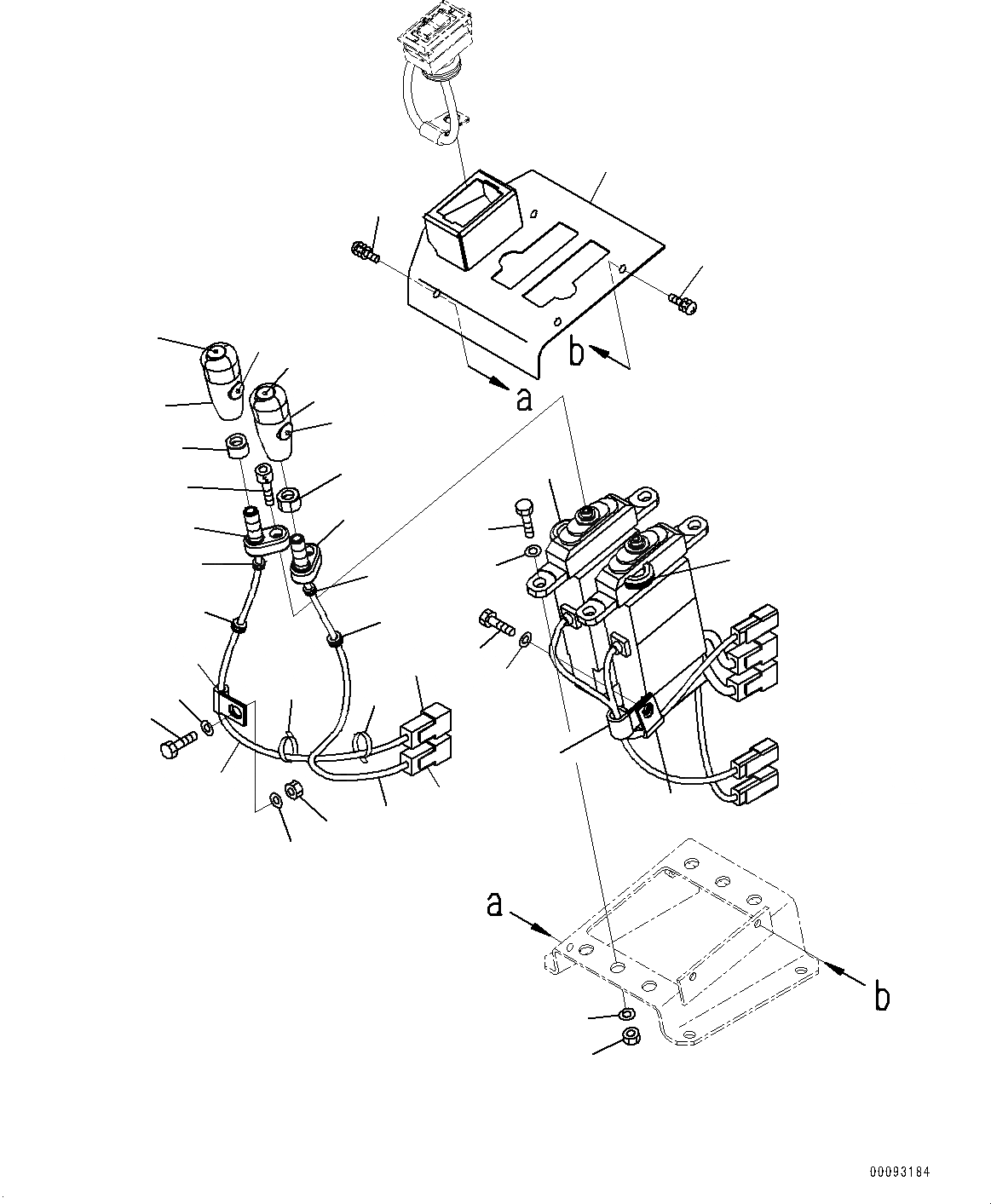 b
a
a
b
00093184