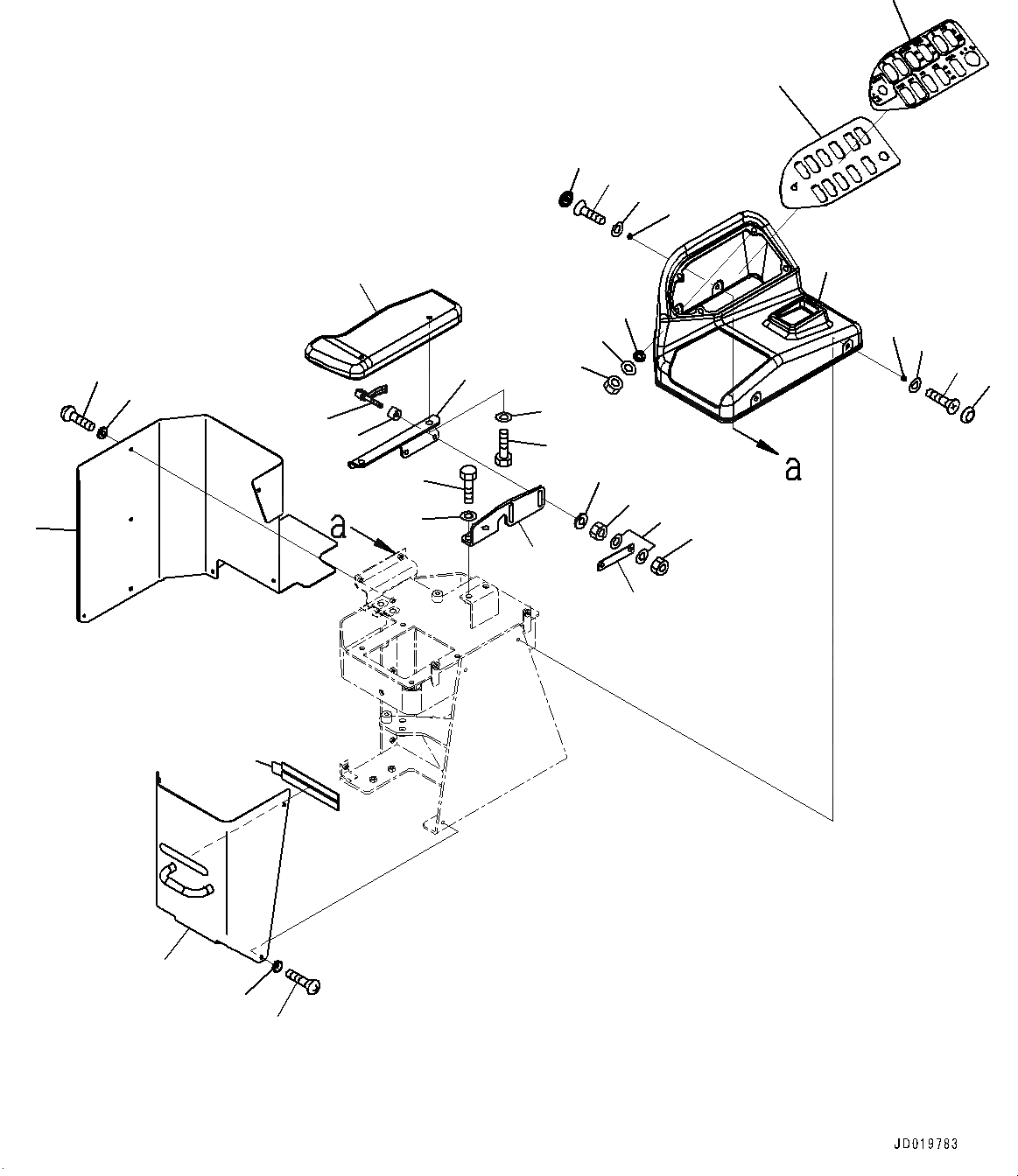 a

a

JD019783