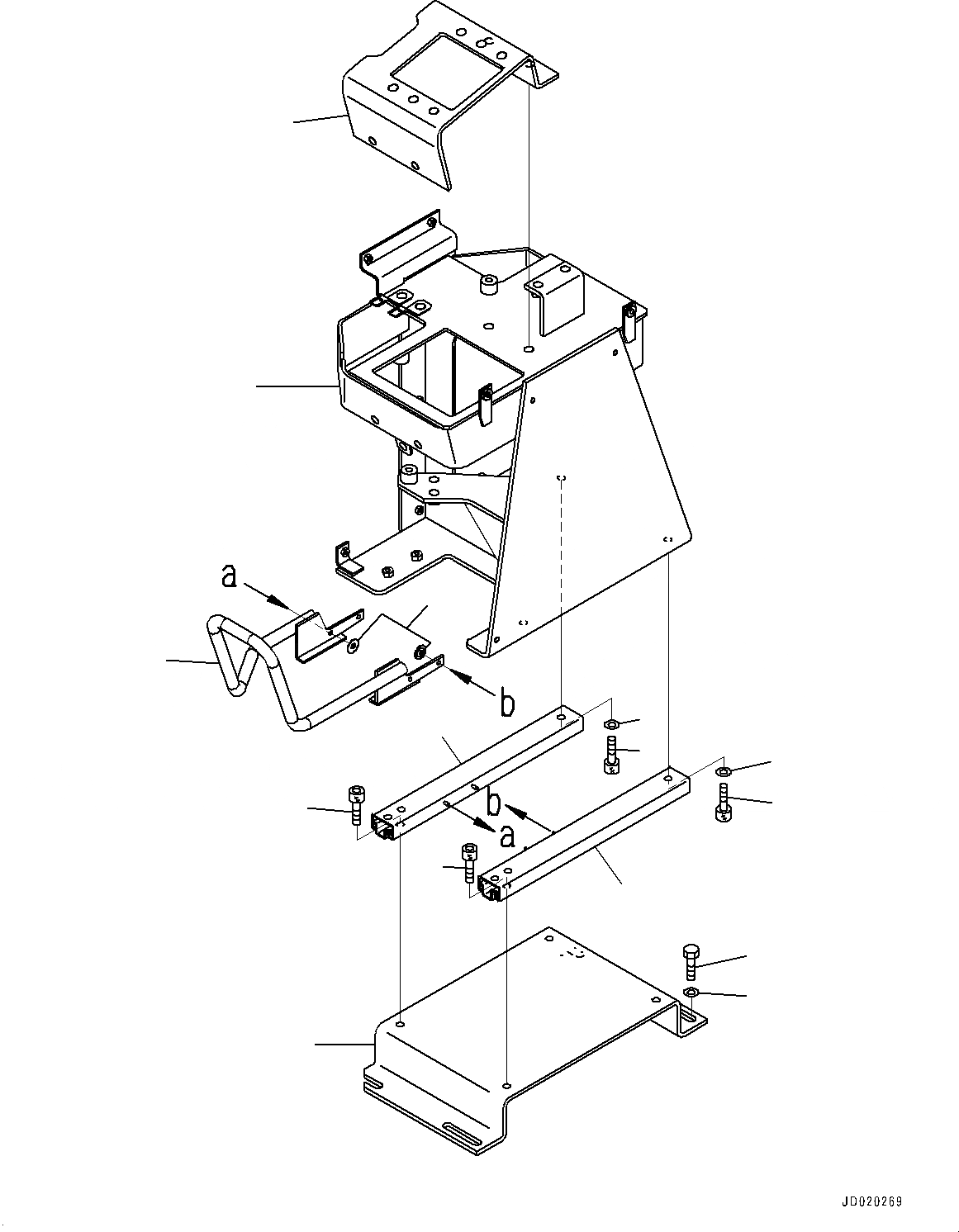 a
b
b
a
JD020269