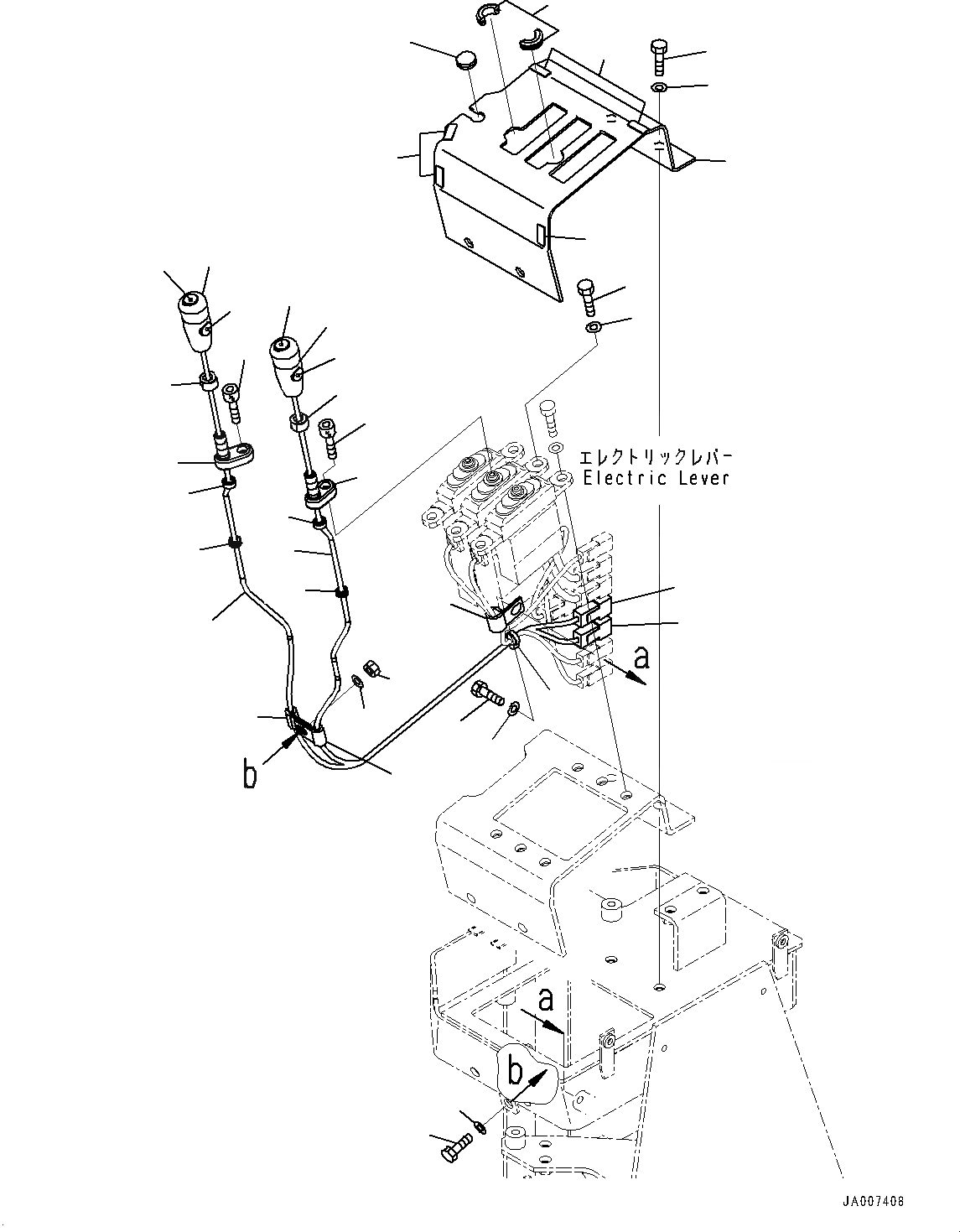 エレクトリックレバー
Electric Lever

a

b

a

b

JA007408