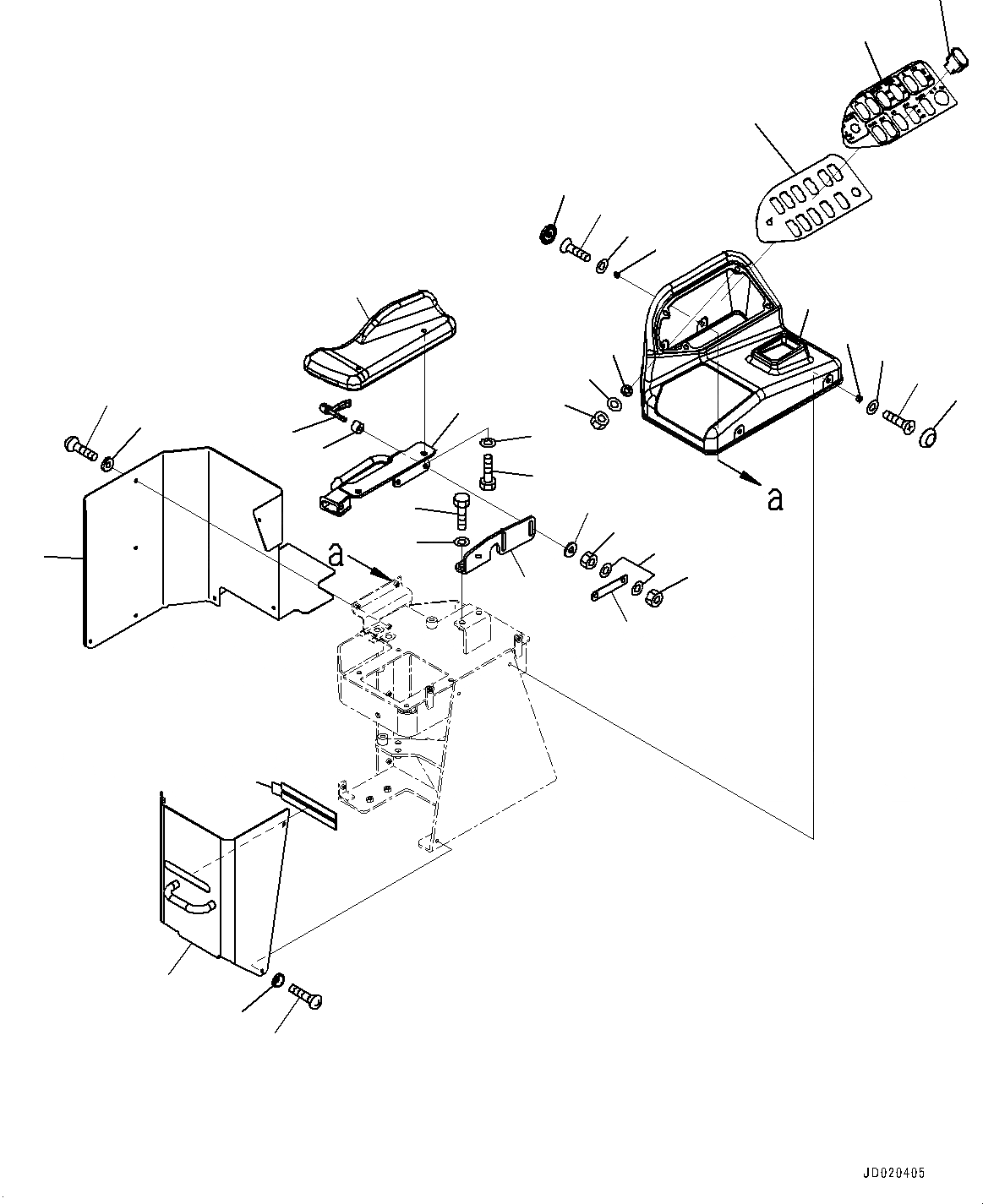 a

a

JD020405