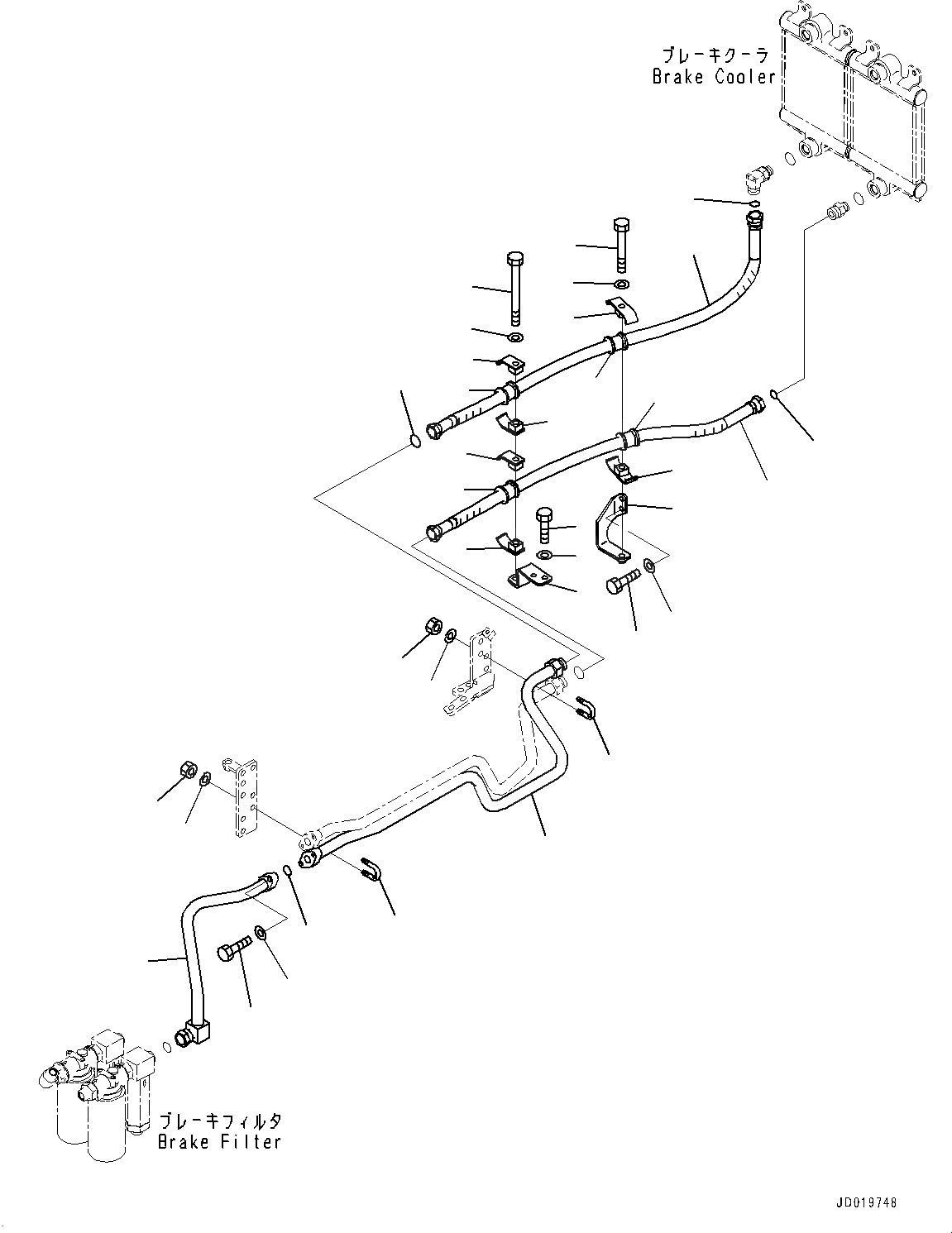 ブレーキクーラ
Brake Cooler

ブレーキフィルタ
Brake Filter

JD019748