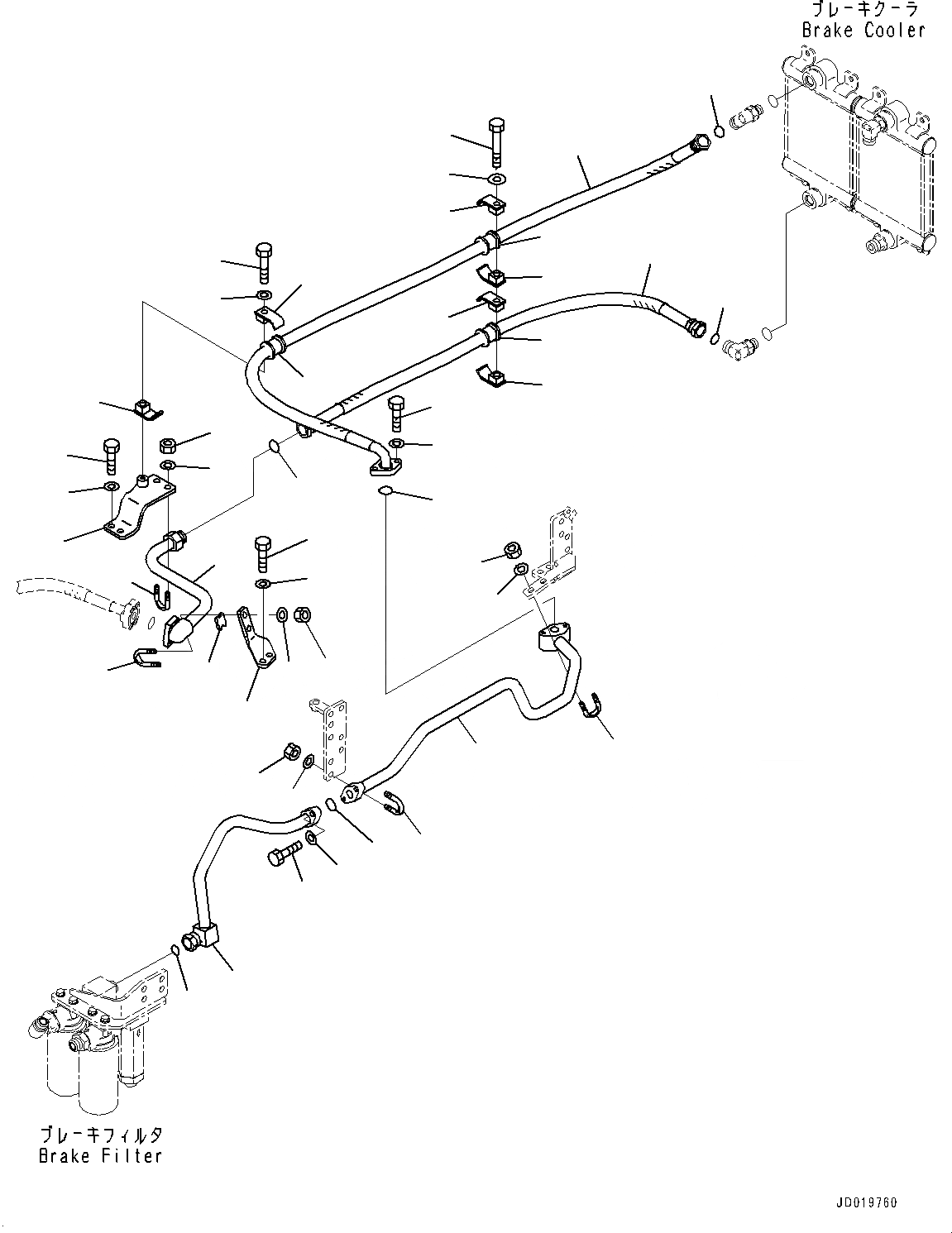 ブレーキクーラ
Brake Cooler

ブレーキフィルタ
Brake Filter

JD019760