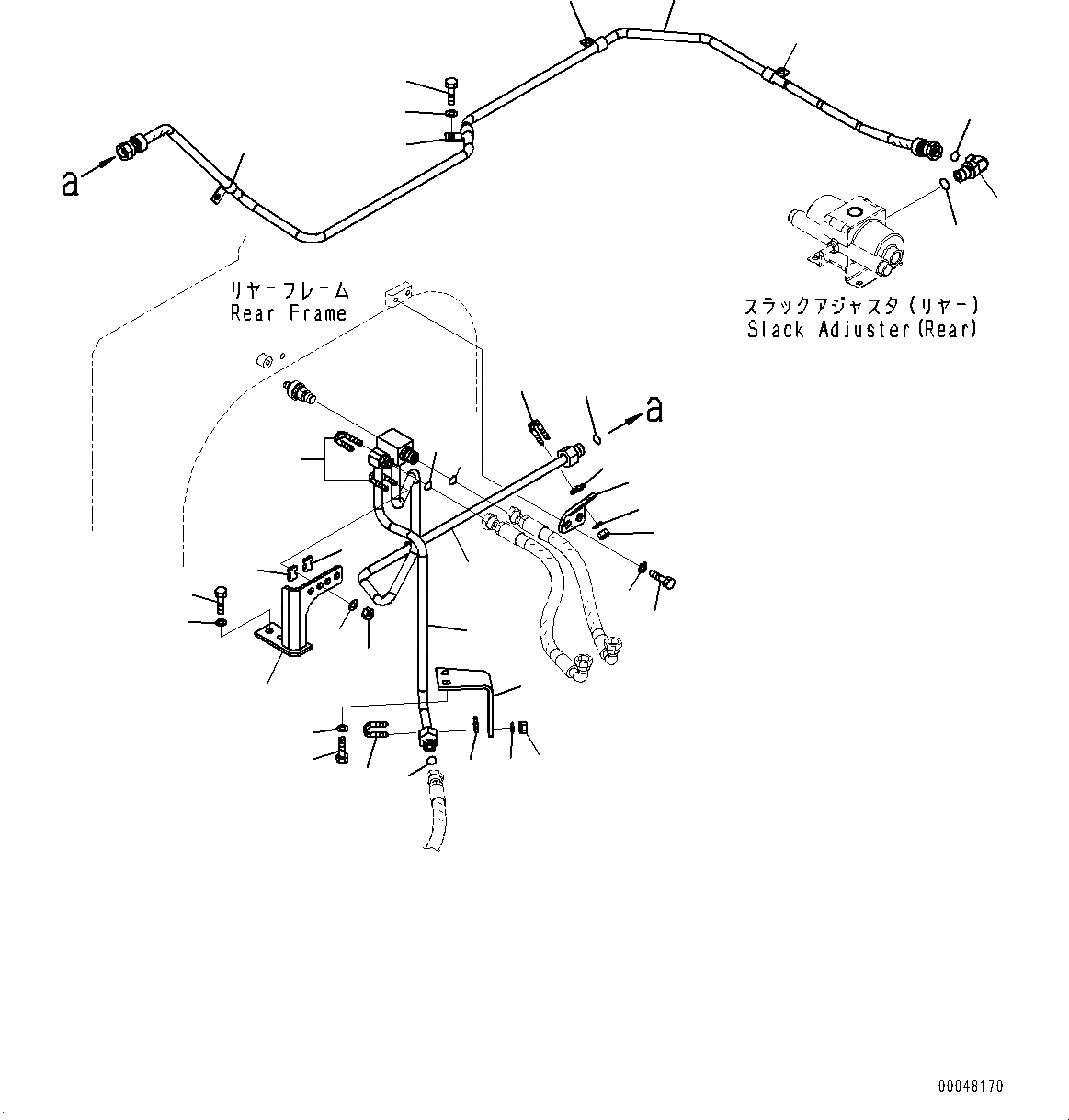 a

リヤーフレーム
Rear Frame

スラックアジャスタ(リヤー)
Slack Adjuster(Rear)

a

00048170