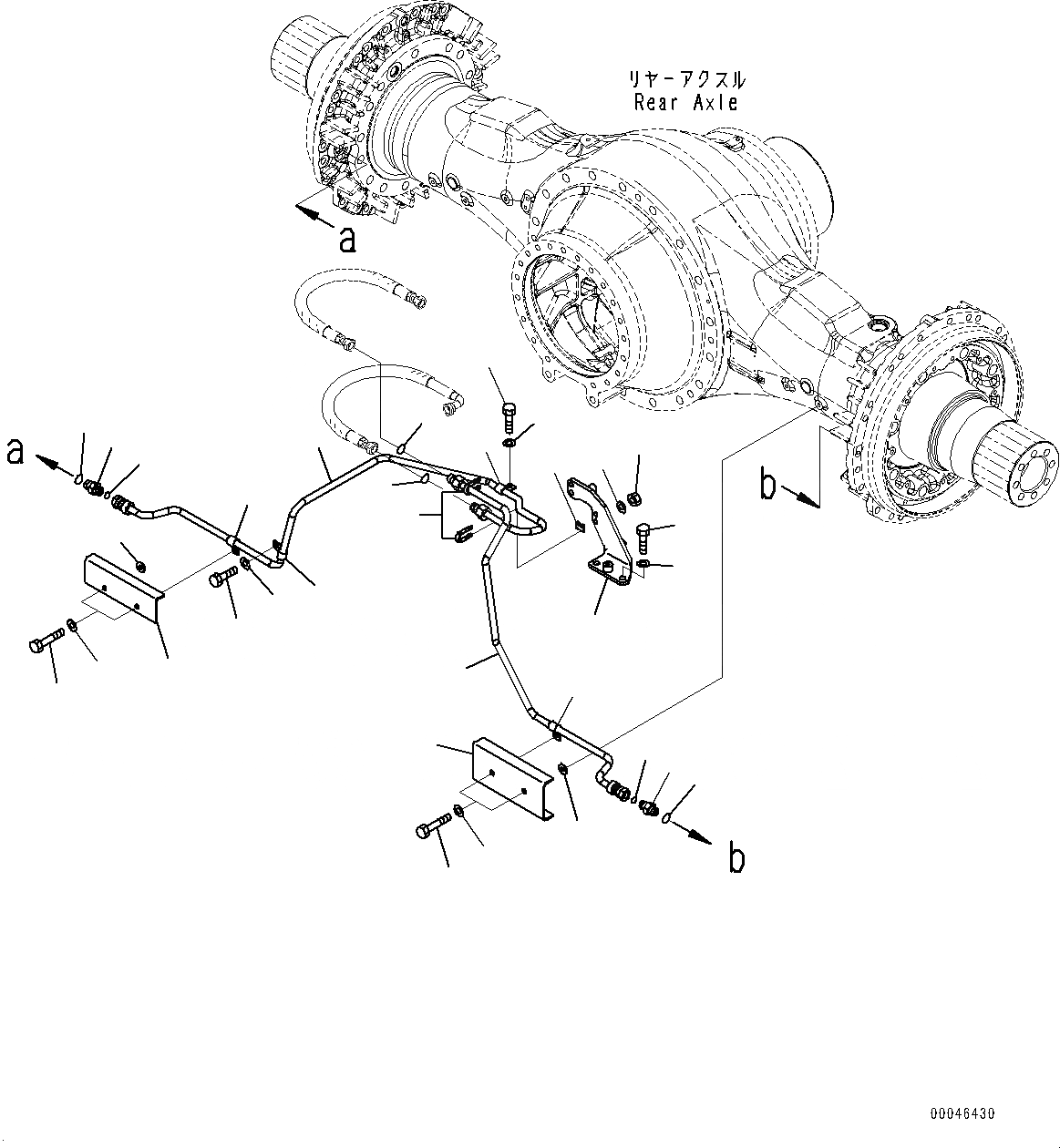 リヤーアクスル
Rear Axle

a

a

b

b

00046430