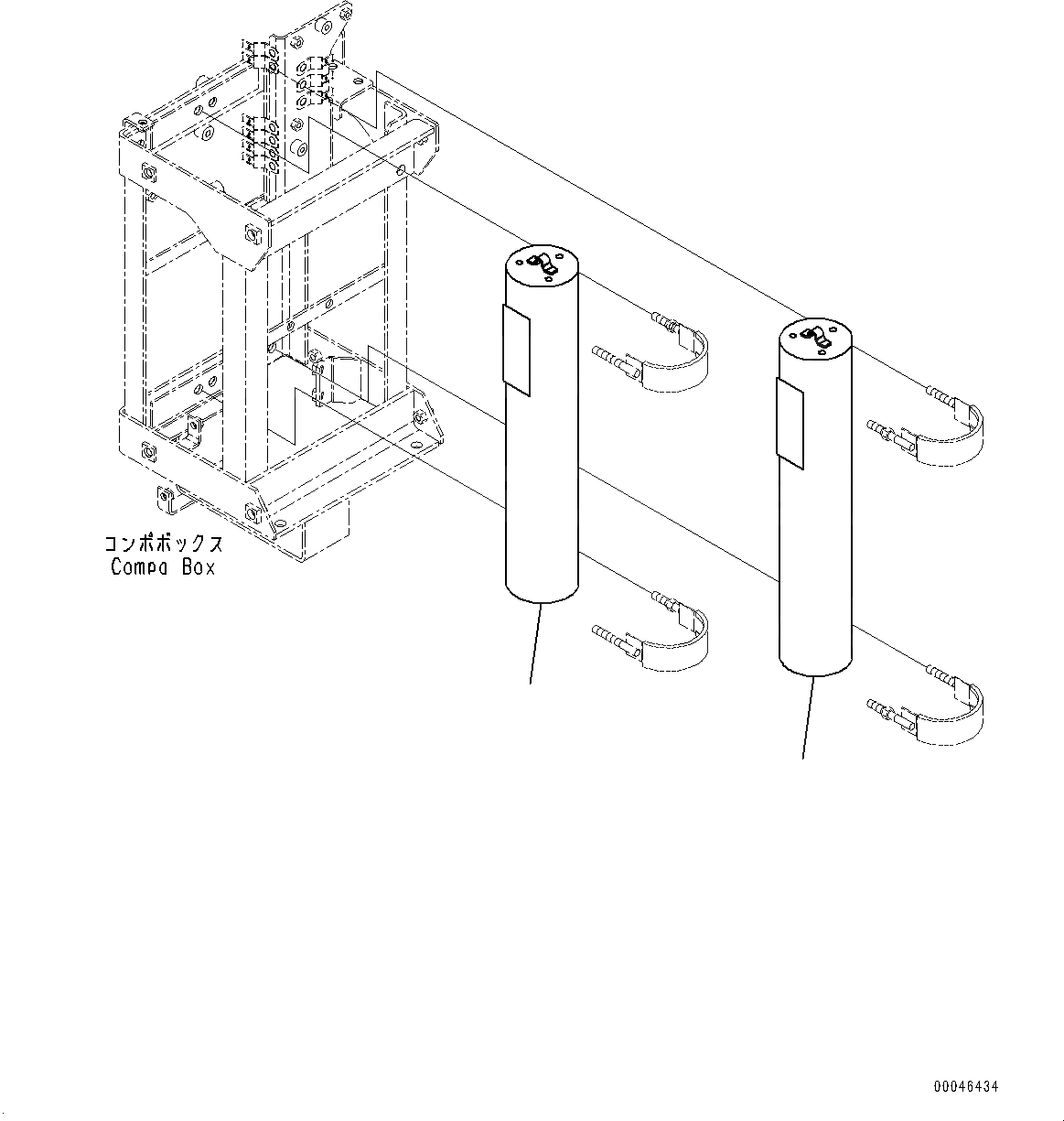 コンポボックス
Compa Box

00046434