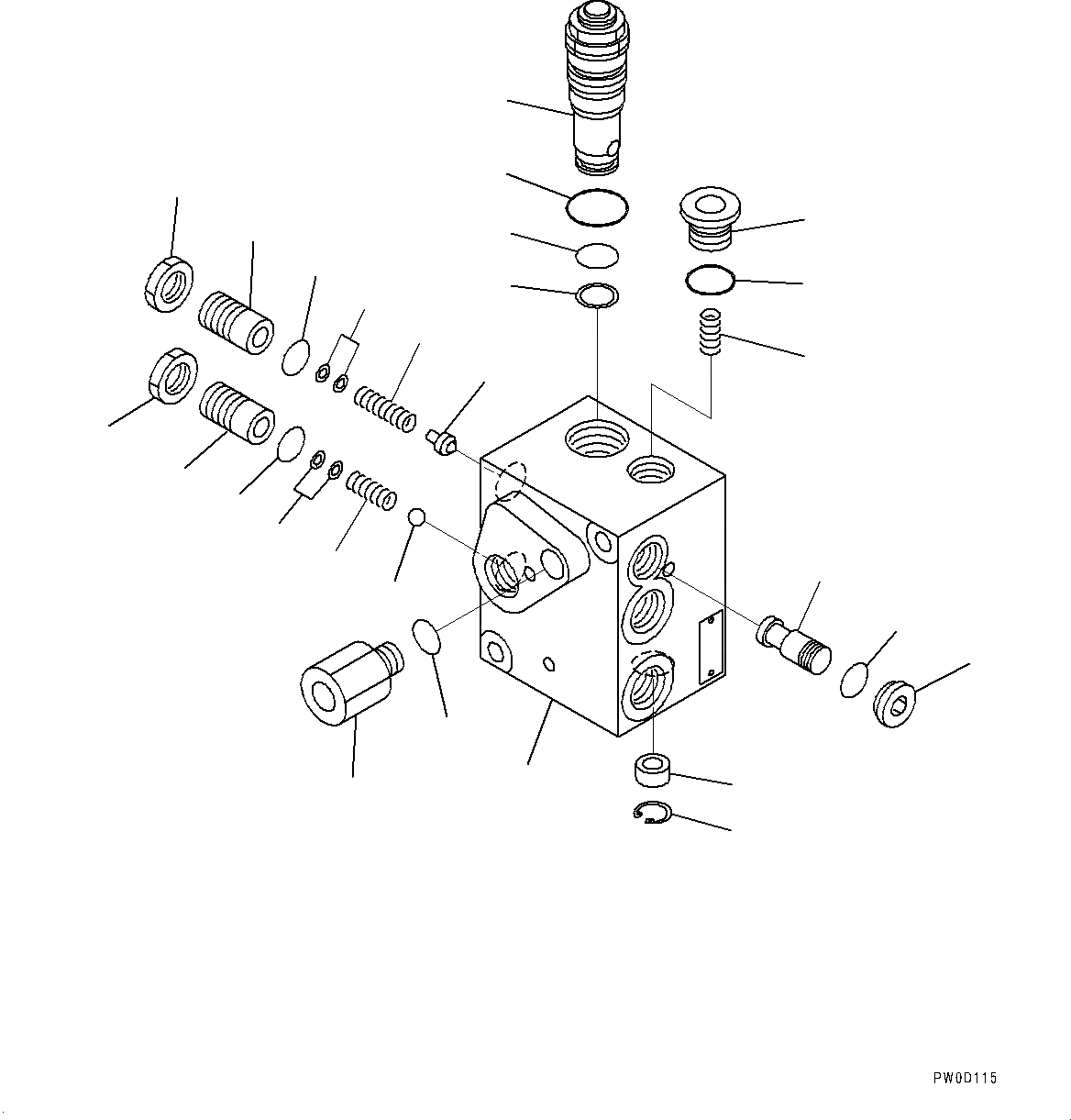 PW0D115