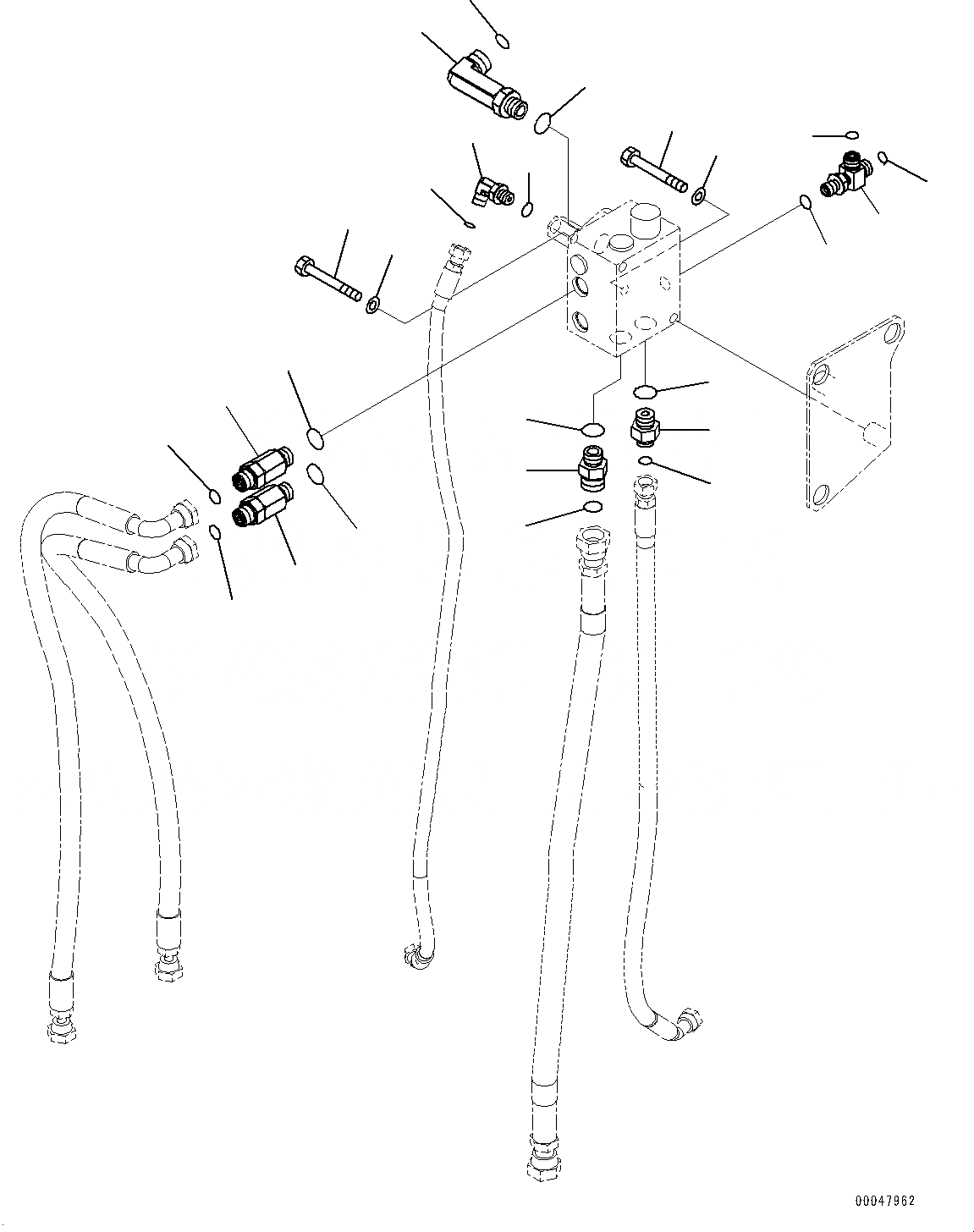 00047962