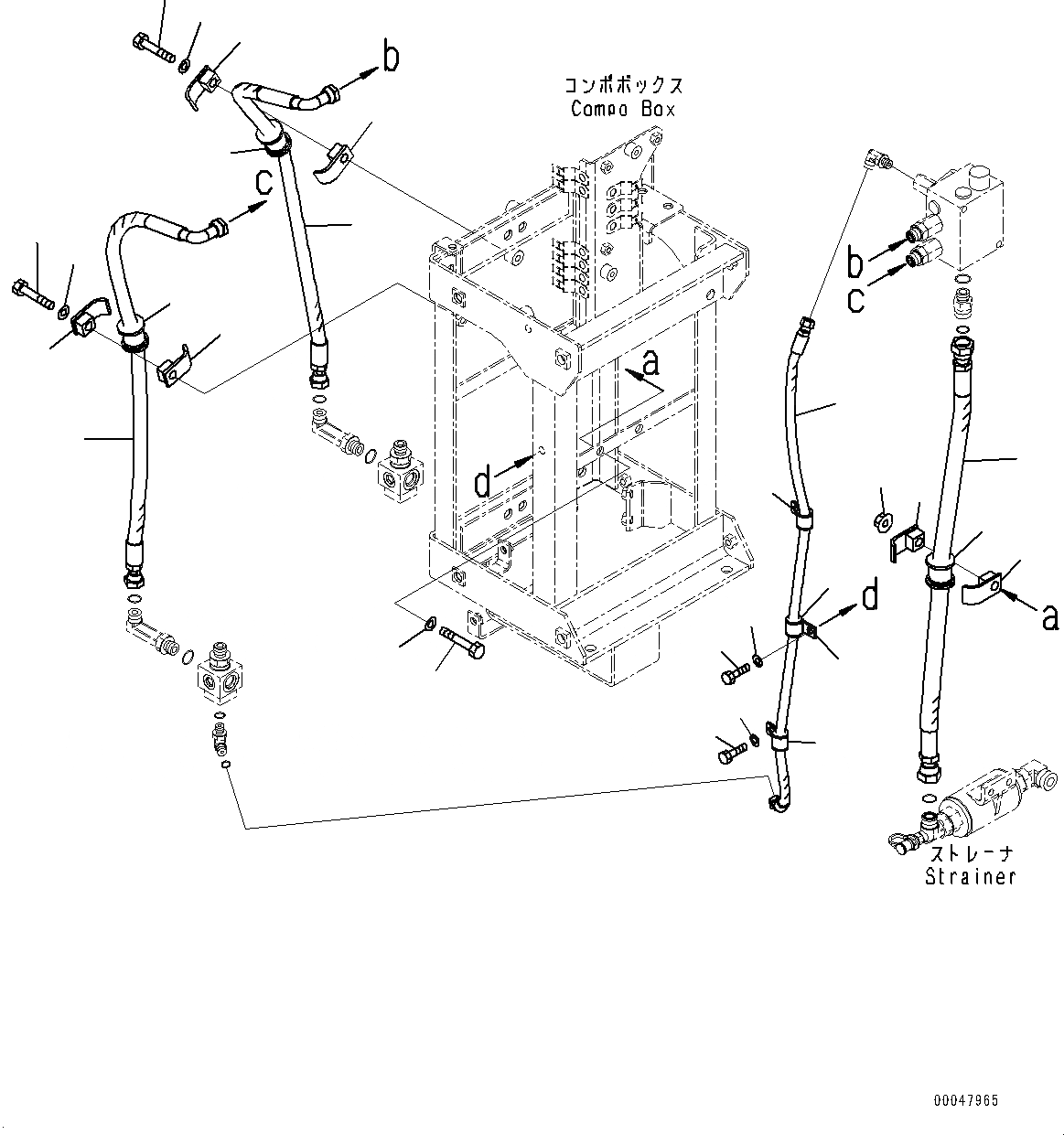 b
コンポボックス
Compo Box
c
b
c
a
d
d
a
ストレーナ
Strainer
00047965