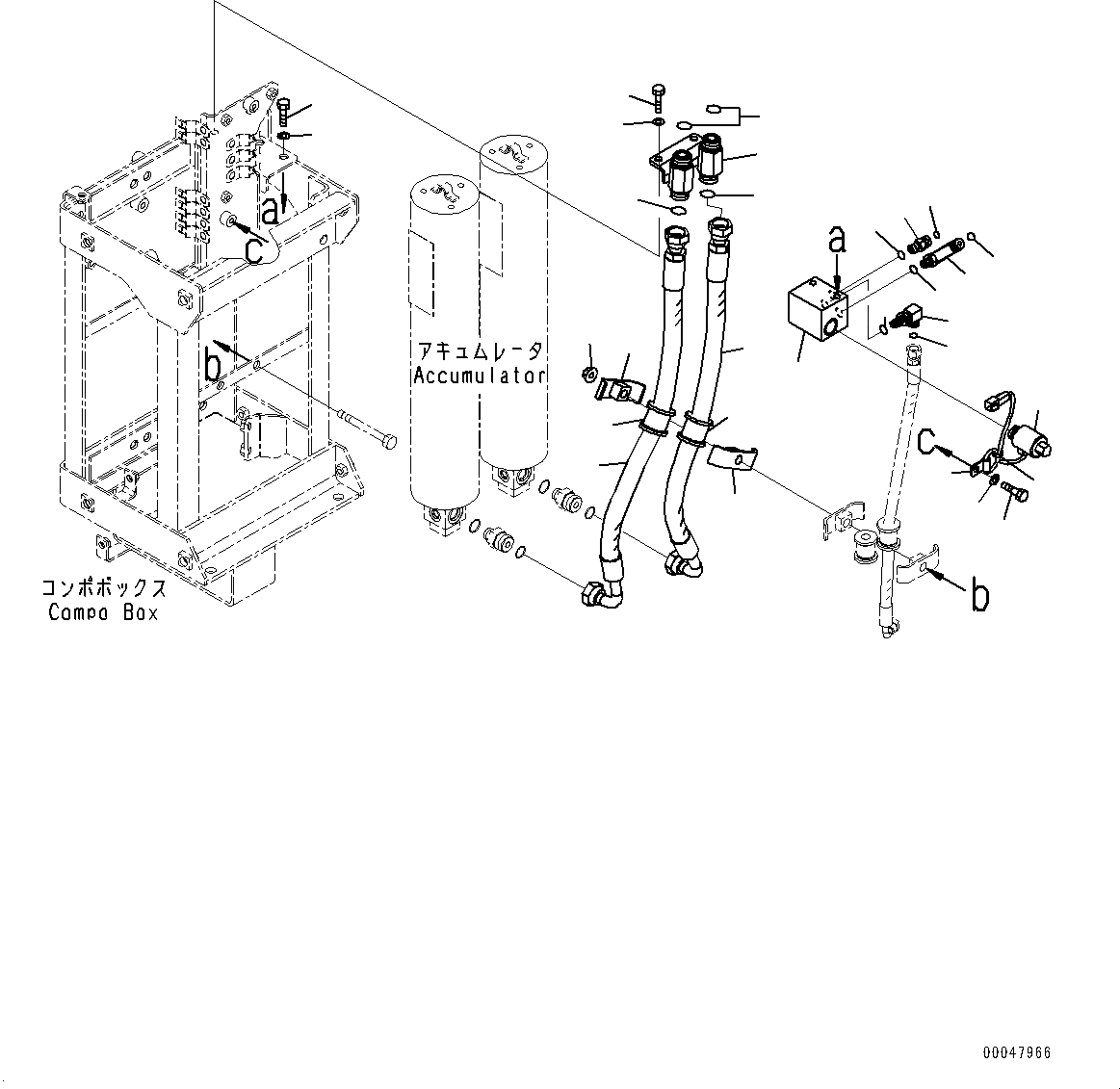 a
c
b
アキュムレータ
Accumulator
a
c
b
コンポボックス
Compo Box
00047966