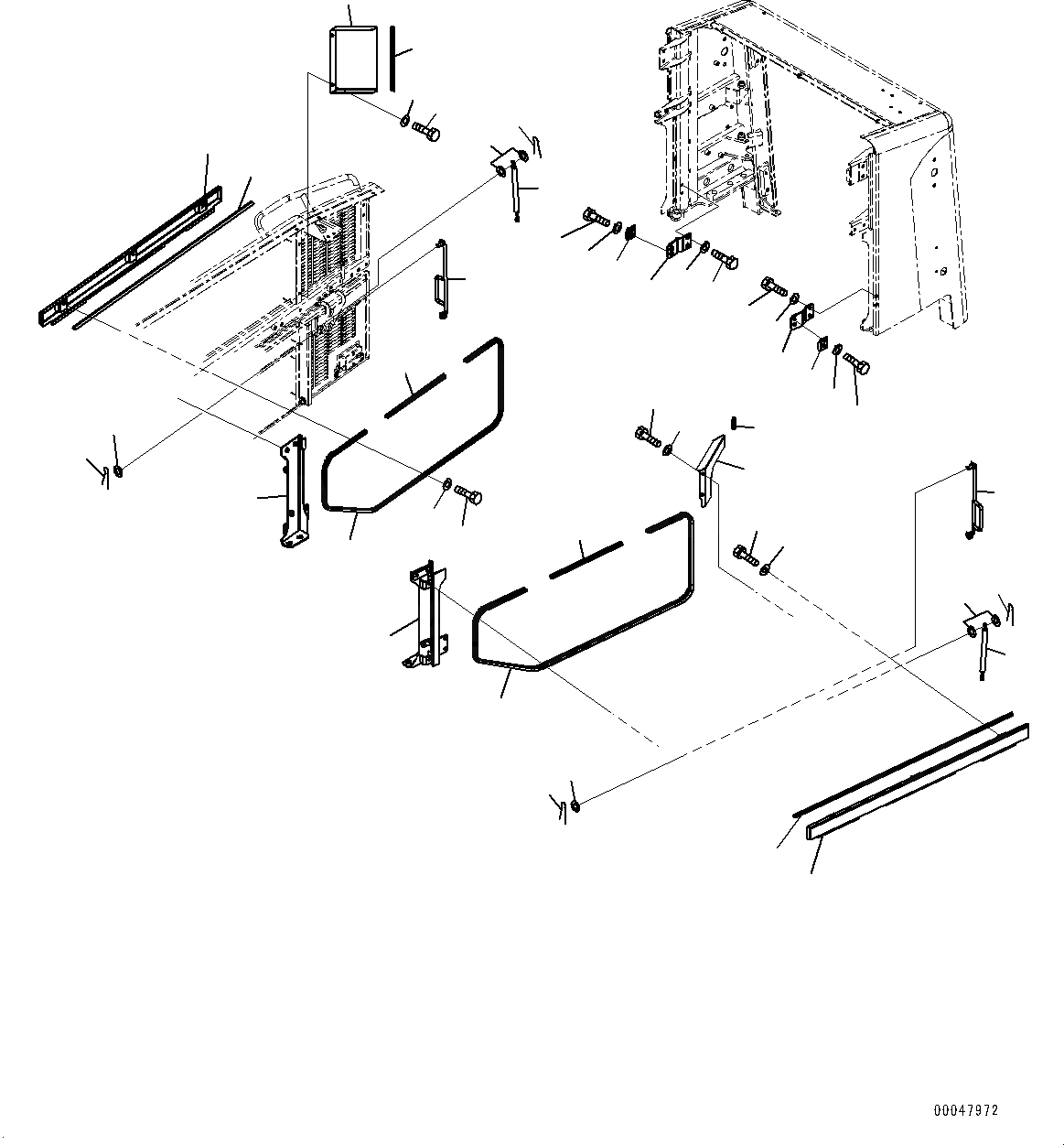 00047972