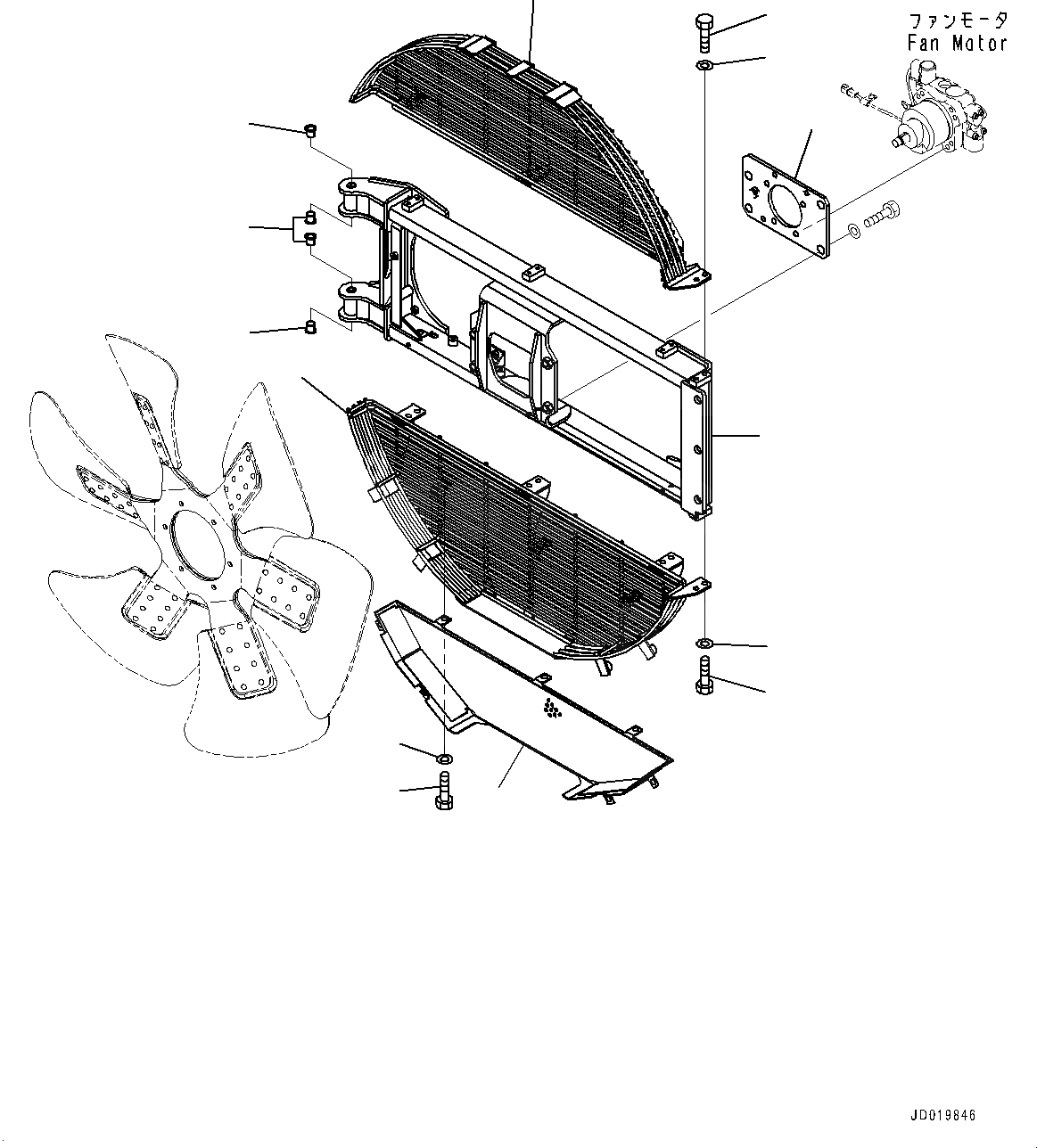 ファンモータ
Fan Motor

JD019846