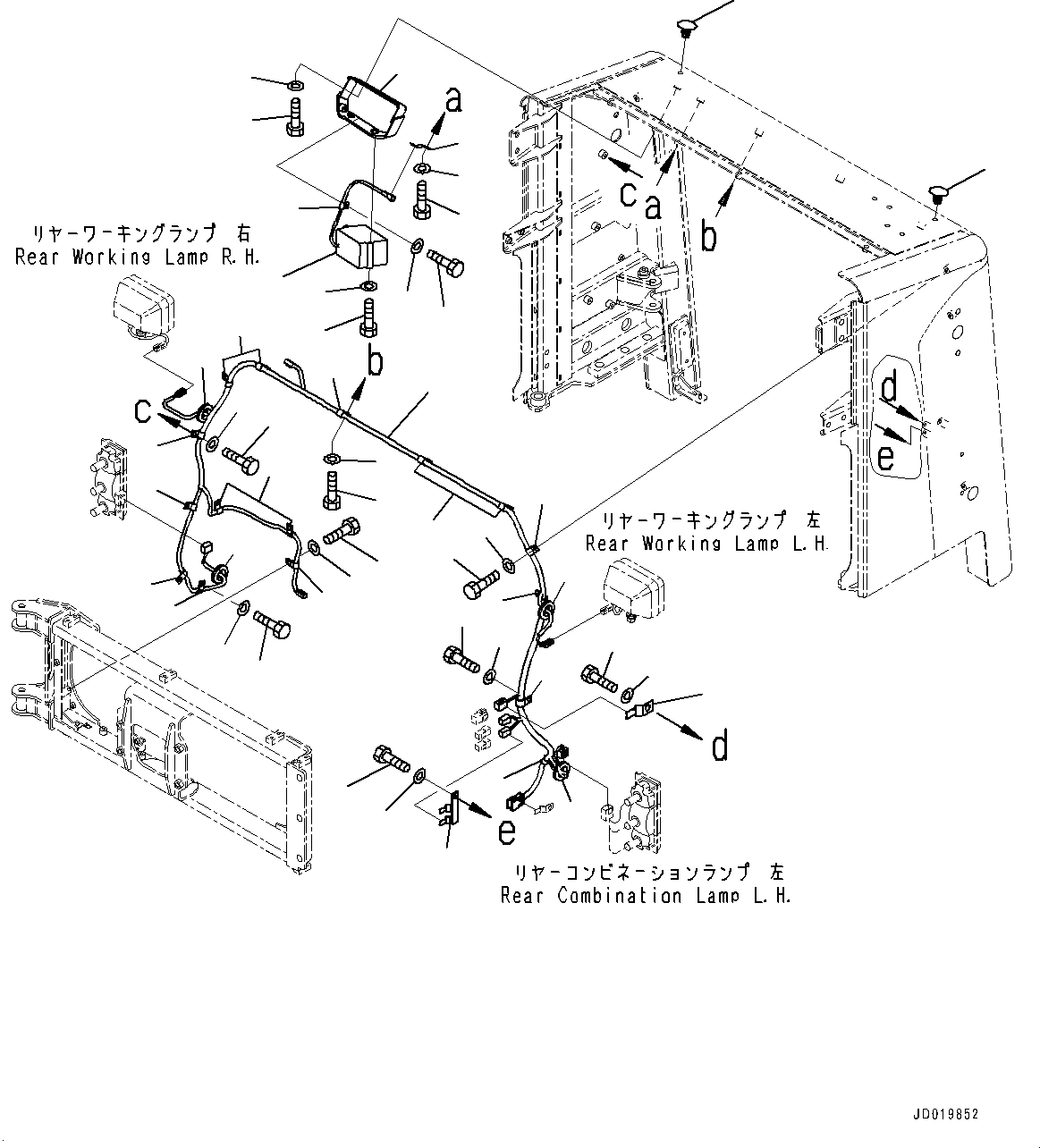 a

c

a

b

リヤーワーキングランプ 右
Rear Working Lamp R.H.

b

c

d

e

リヤーワーキングランプ 左
Rear Working Lamp L.H.

d

e

リヤーコンビネーションランプ 左
Rear Combination Lamp L.H.

JD019852