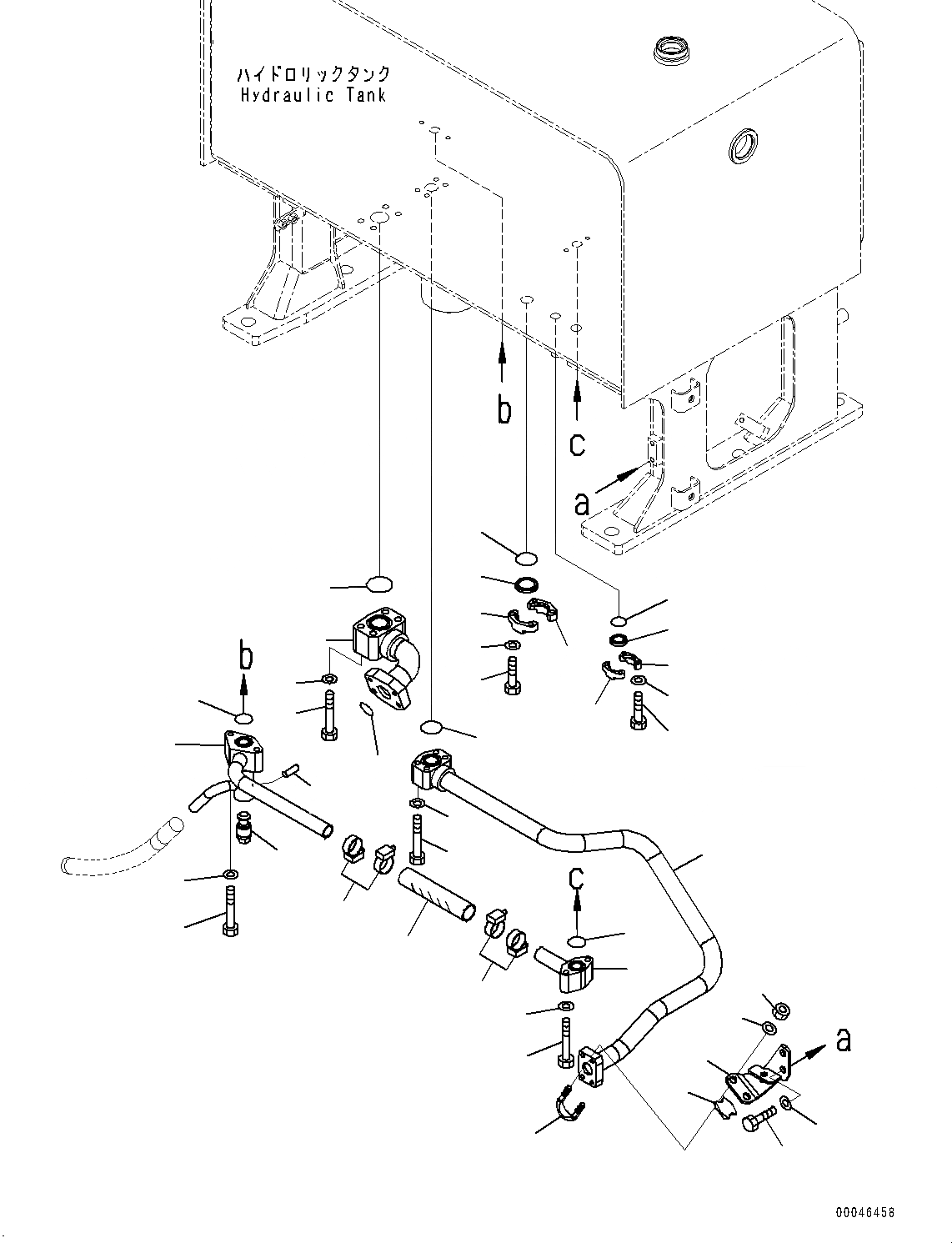 ハイドロリックタンク
Hydraulic Tank

b

c

a

b

c

a

00046458