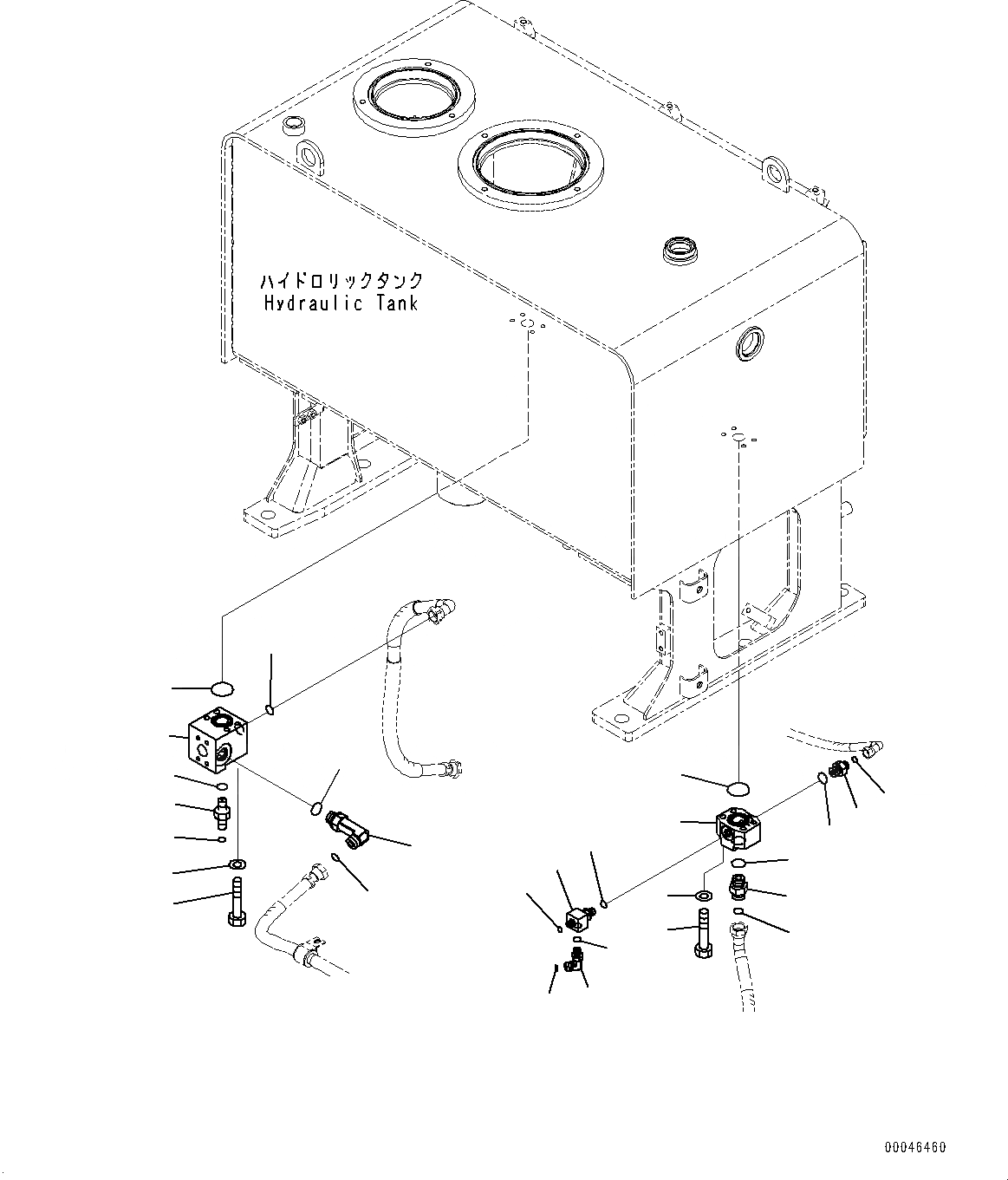 ハイドロリックタンク
Hydraulic Tank

00046460