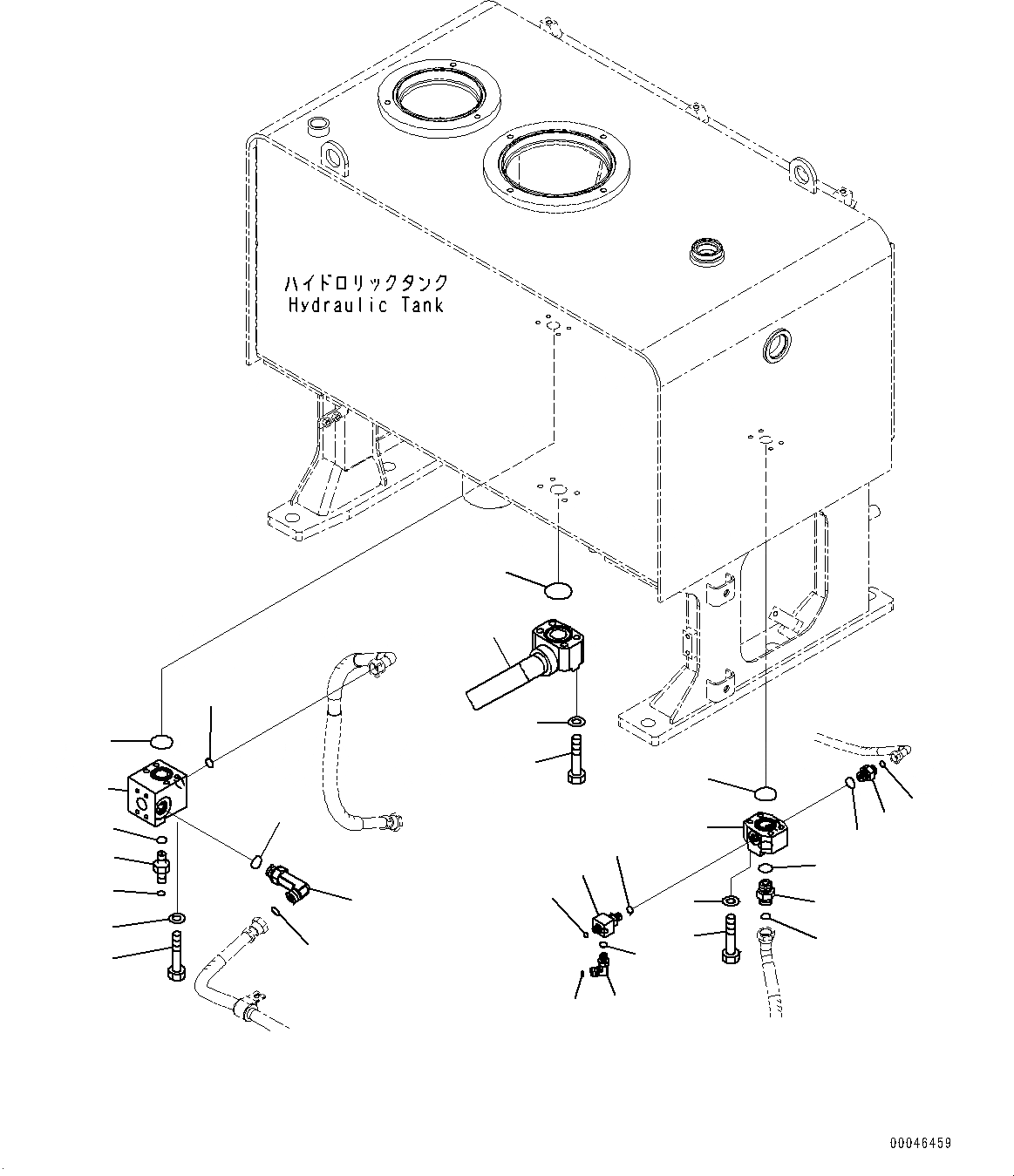 ハイドロリックタンク
Hydraulic Tank

00046459