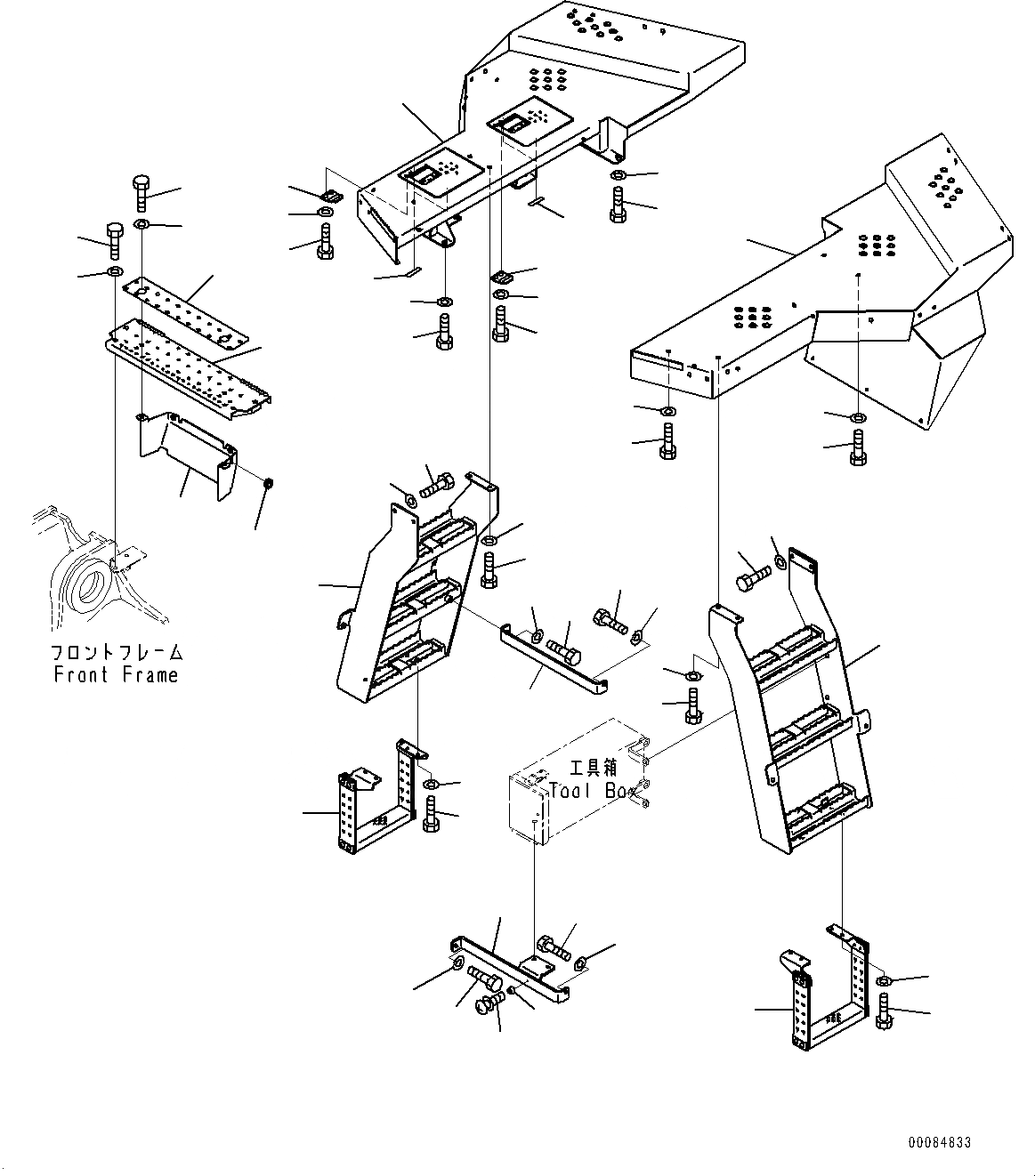 フロントフレーム
Front Frame

工具箱
Tool Box

00084833