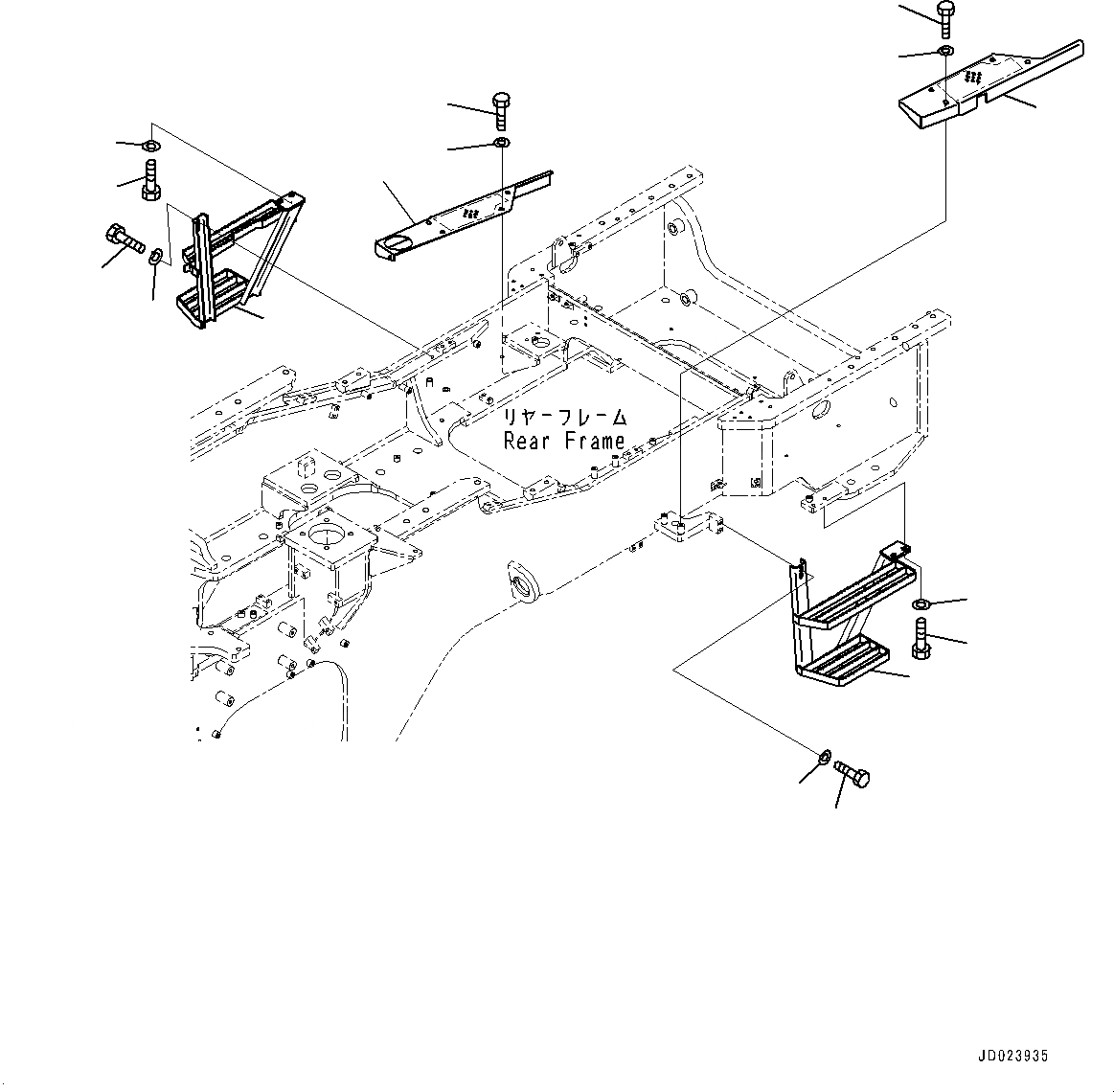 リヤーフレーム
Rear Frame

JD023935