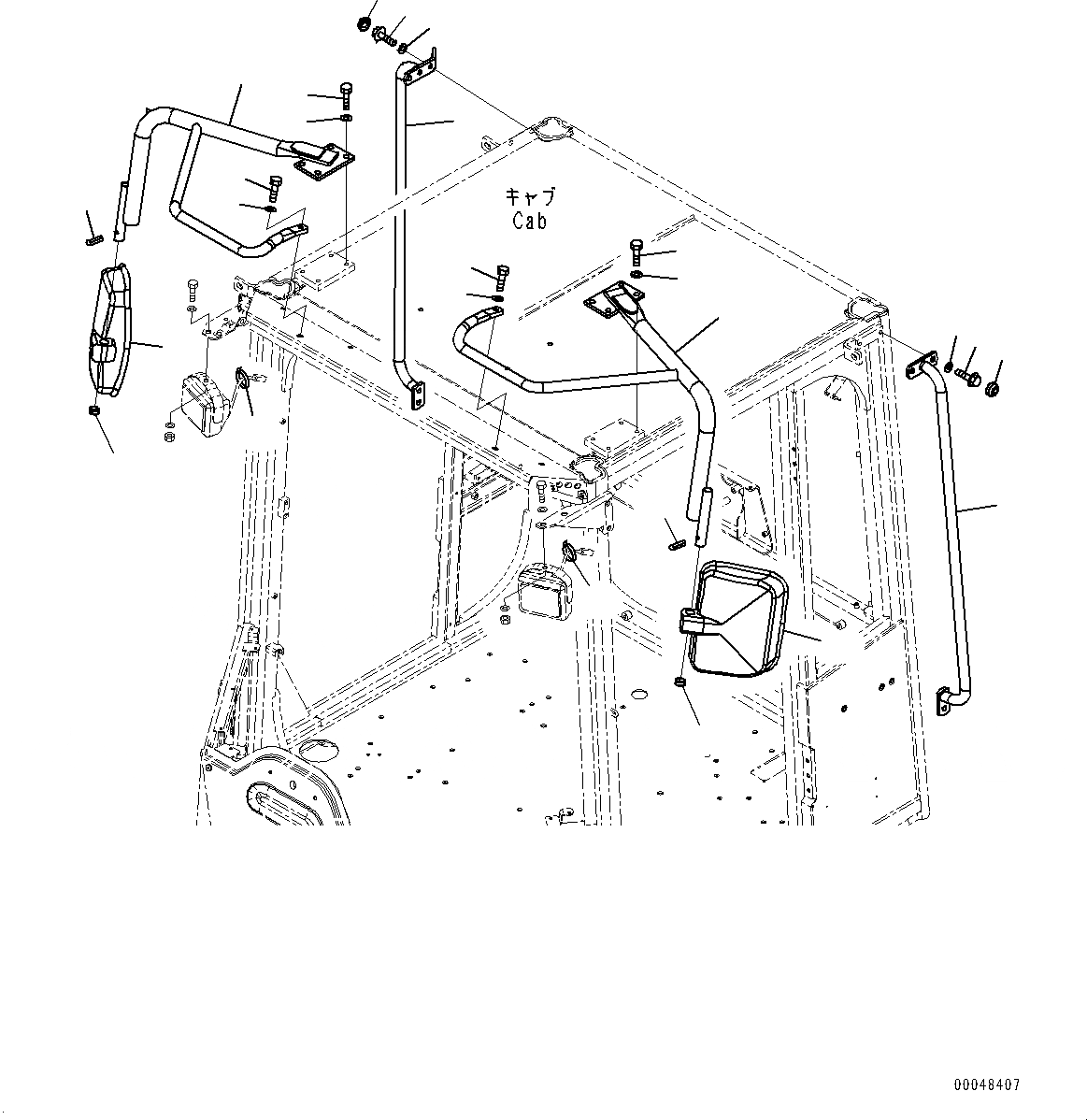 キャブ
Cab

00048407