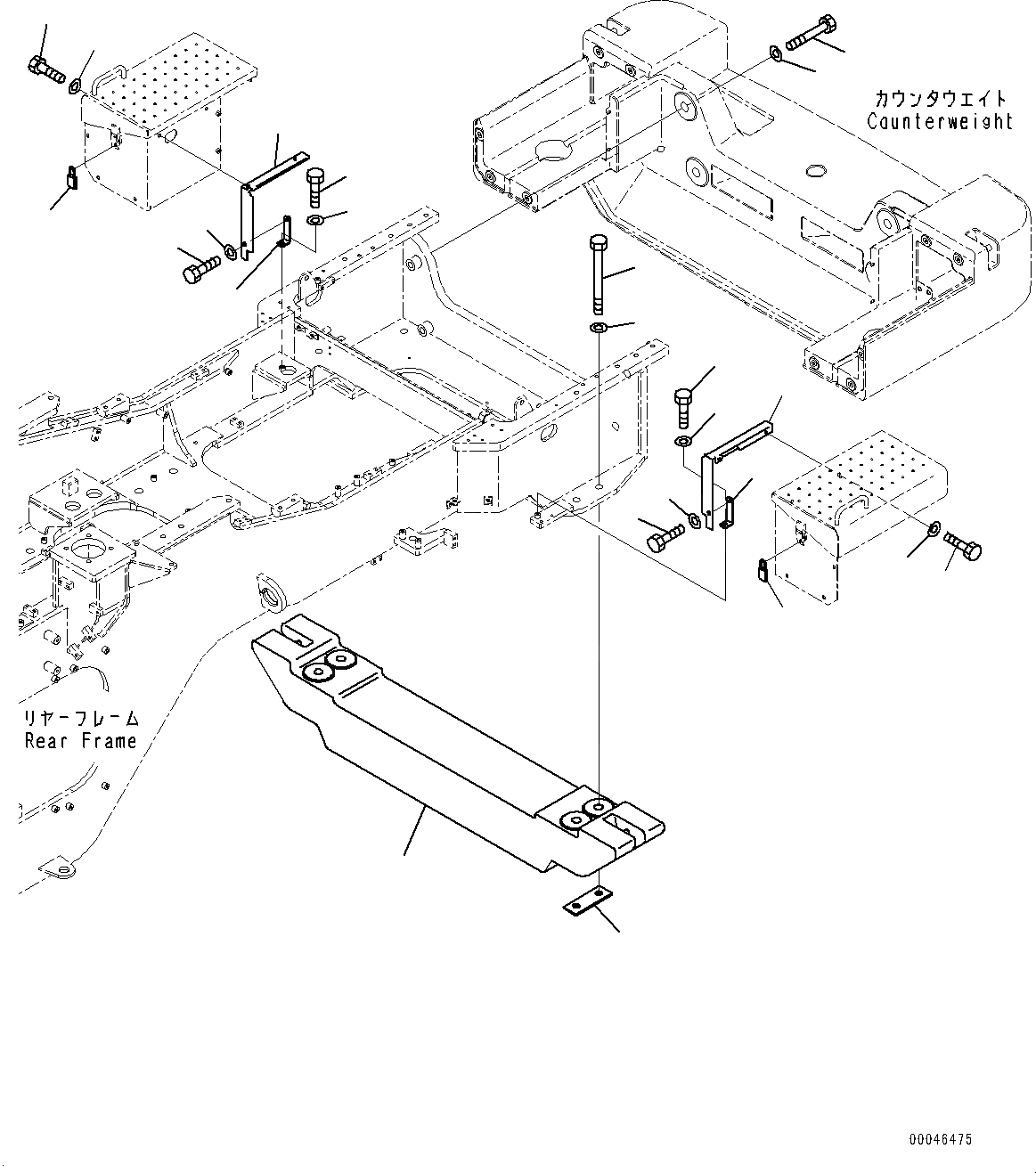 カウンタウエイト
Counterweight

リヤーフレーム
Rear Frame

00046475