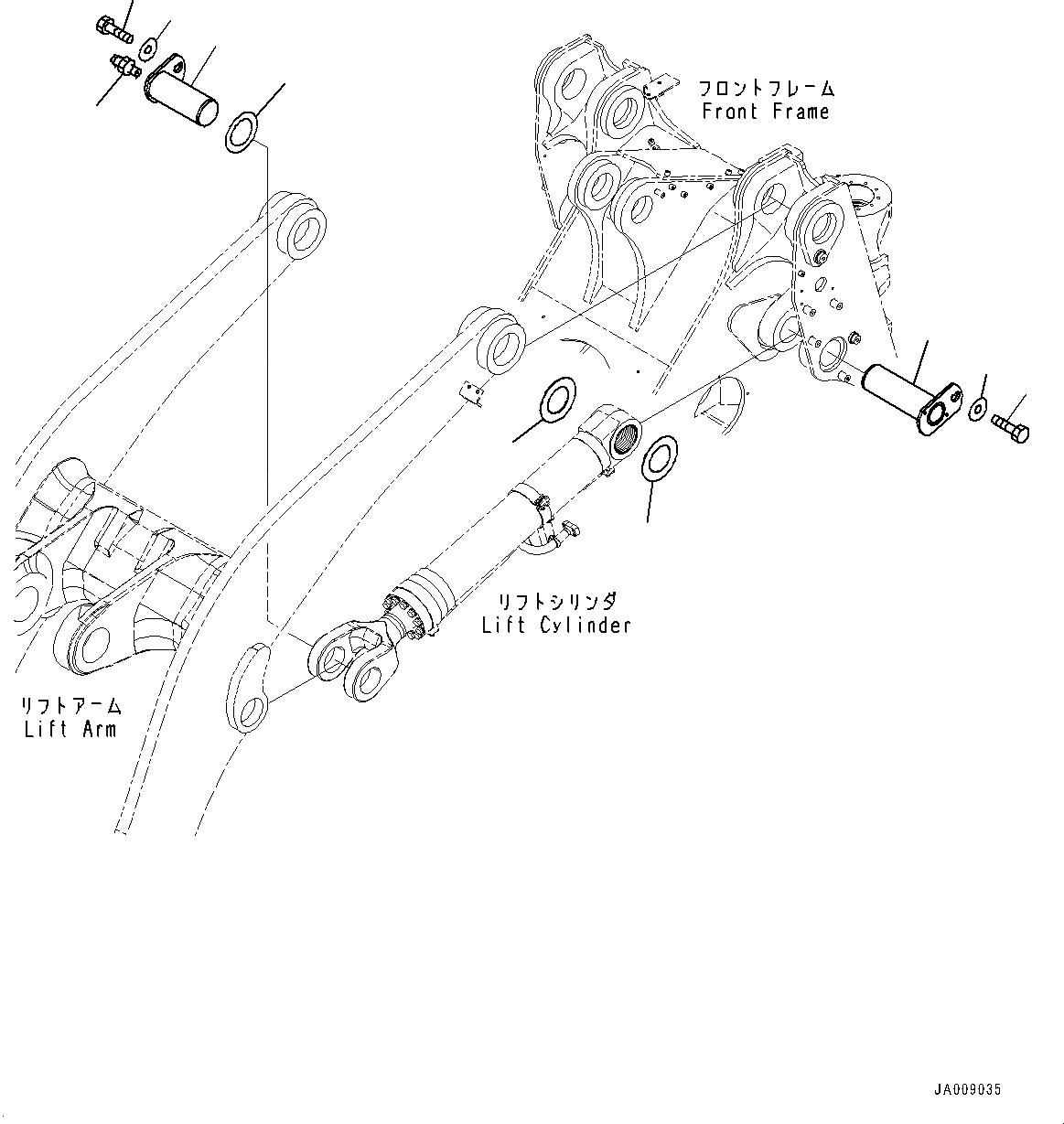 フロントフレーム
Front Frame

リフトシリンダ
Lift Cylinder

リフトアーム
Lift Arm

JA009035