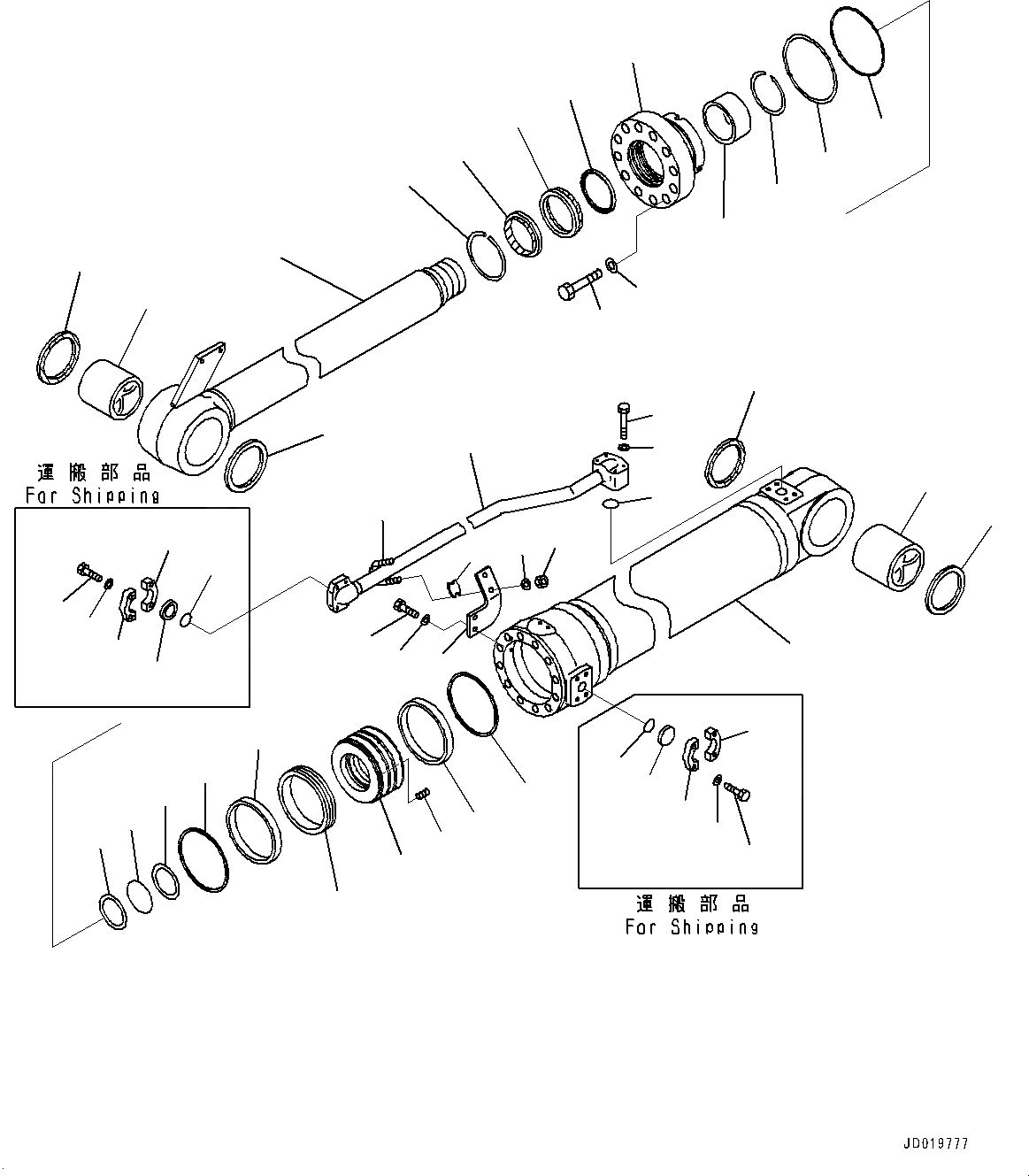 運搬部品
For Shipping

運搬部品
For Shipping

JD019777