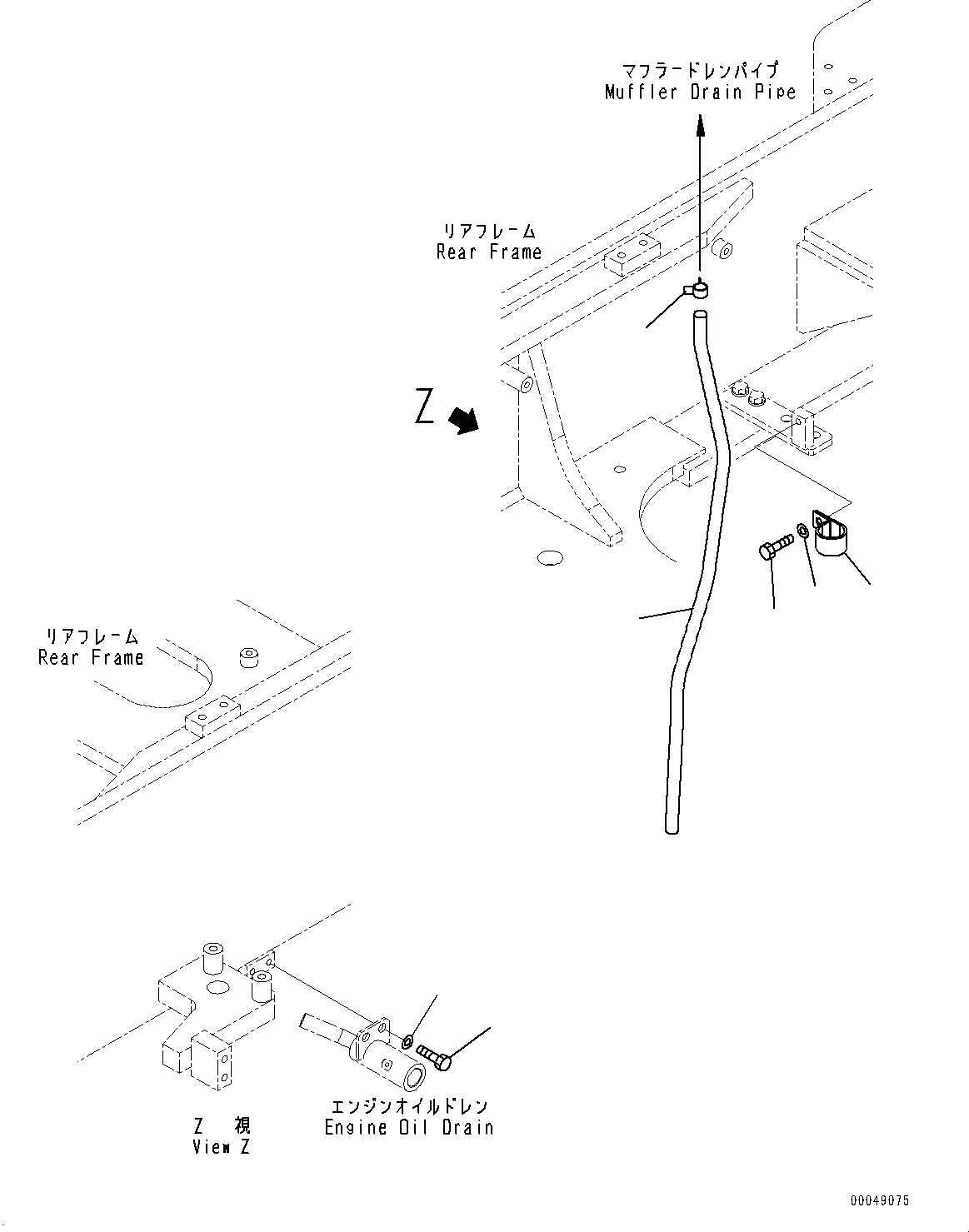 マフラードレンパイプ
Muffler Drain Pipe

リアフレーム
Rear Frame

Z

リアフレーム
Rear Frame

Z 視
View Z

エンジンオイルドレン
Engine Oil Drain

00049075